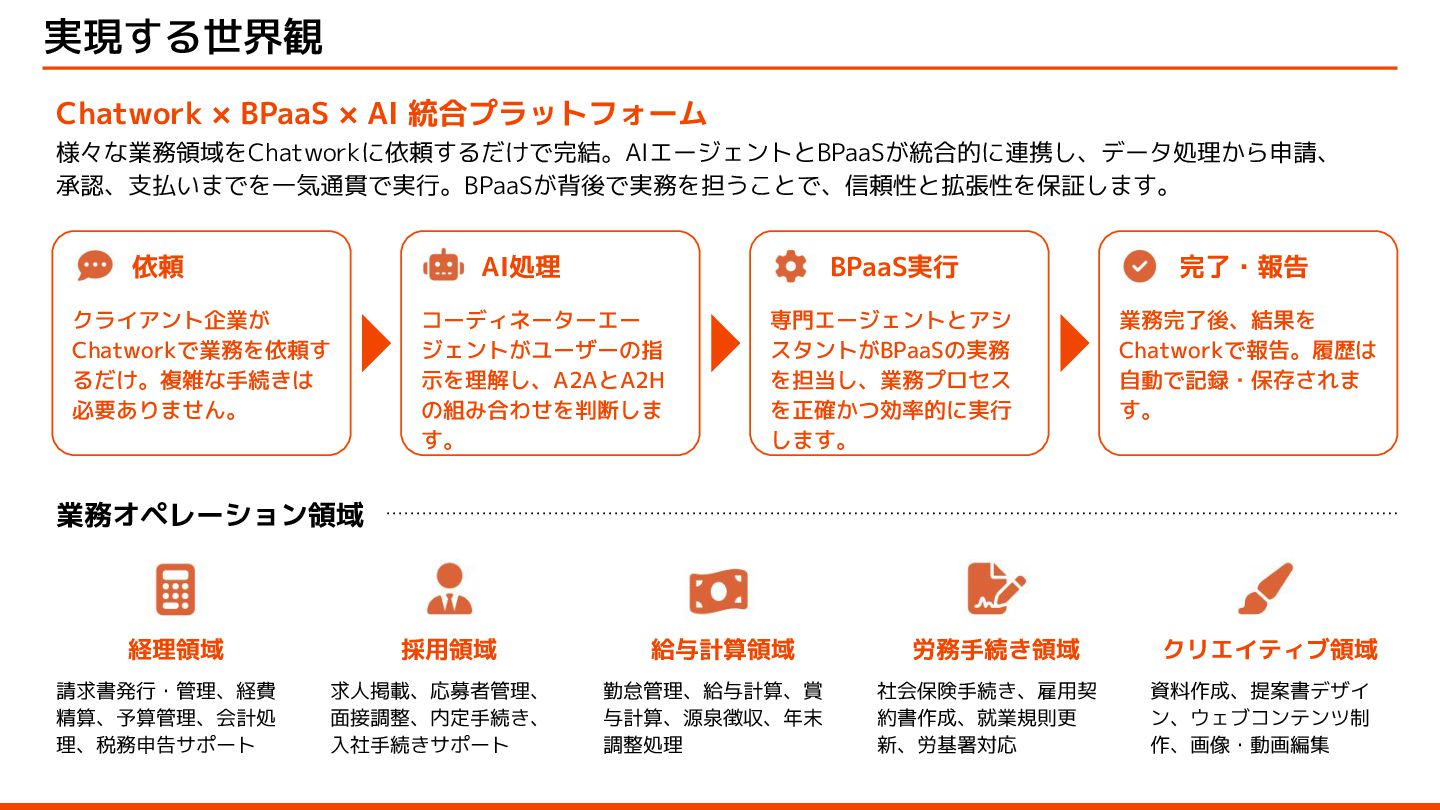 実現する世界観

Chatwork × BPaaS × AI 統合プラットフォーム

様々な業務領域をChatworkに依頼するだけで完結。AIエージェントとBPaaSが統合的に連携し、データ処理から申請、承認、支払いまでを一気通貫で実行。BPaaSが背後で実務を担うことで、信頼性と拡張性を保証します。

依頼

クライアント企業がChatworkで業務を依頼するだけ。複雑な手続きは必要ありません。

AI処理

コーディネーターエージェントがユーザーの指示を理解し、A2AとA2Hの組み合わせを判断します。

BPaaS実行

専門エージェントとアシスタントがBPaaSの実務を担当し、業務プロセスを正確かつ効率的に実行します。

完了・報告

業務完了後、結果をChatworkで報告。履歴は自動で記録・保存されます。

業務オペレーション領域

経理領域

請求書発行・管理、経費精算、予算管理、会計処理、税務申告サポート

採用領域

求人掲載、応募者管理、面接調整、内定手続き、入社手続きサポート

給与計算領域

勤怠管理、給与計算、賞与計算、源泉徴収、年末調整処理

労務手続き領域

社会保険手続き、雇用契約書作成、就業規則更新、労基署対応

クリエイティブ領域

資料作成、提案書デザイン、ウェブコンテンツ制作、画像・動画編集