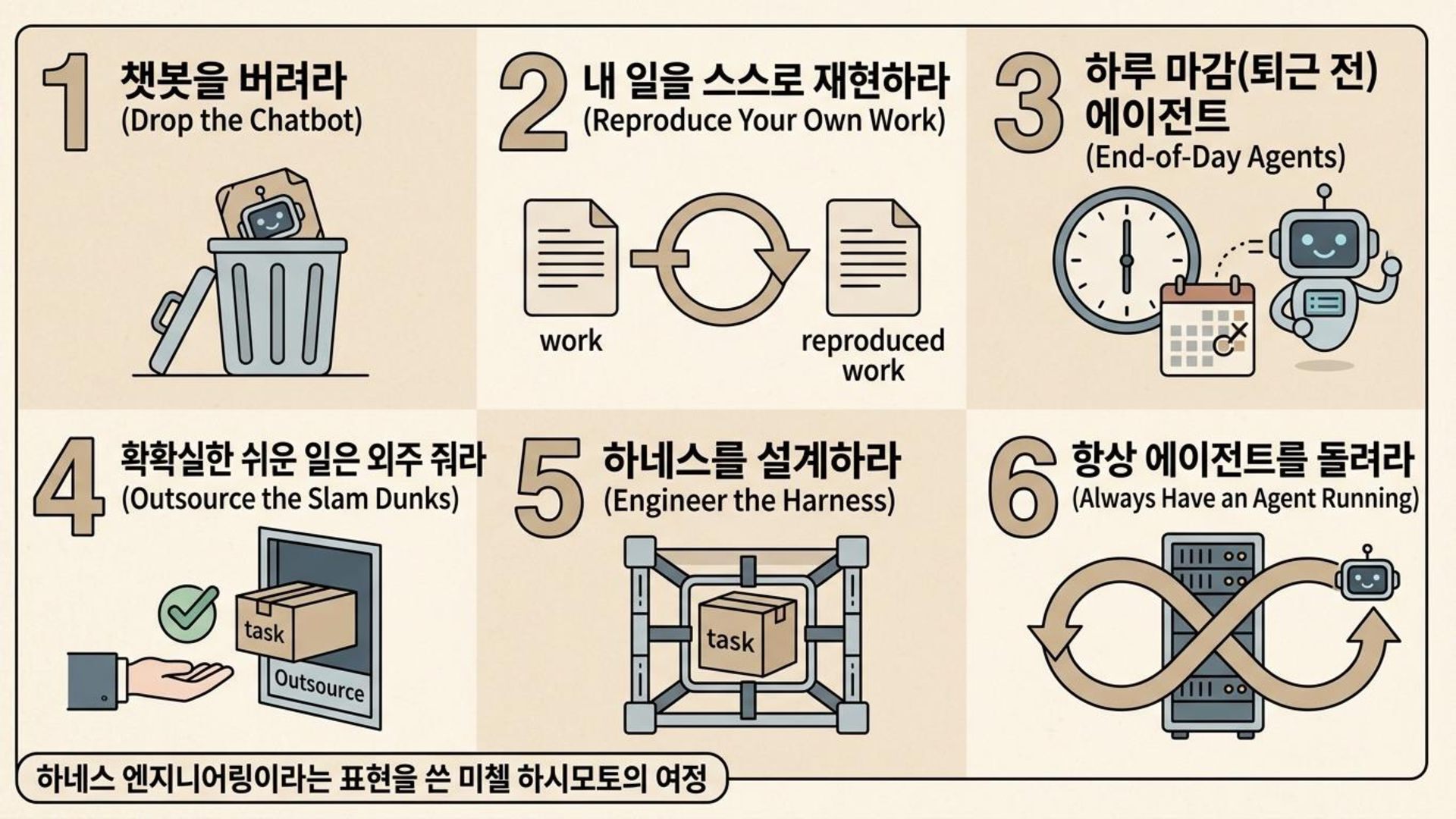 1 챗봇을 버려라
(Drop the Chatbot)

2 내 일을 스스로 재현하라
(Reproduce Your Own Work)

work

reproduced work

3 하루 마감(퇴근 전) 에이전트
(End-of-Day Agents)

4 확확실한 쉬운 일은 외주 줘라
(Outsource the Slam Dunks)

task

Outsource

5 하네스를 설계하라
(Engineer the Harness)

task

6 항상 에이전트를 돌려라
(Always Have an Agent Running)

하네스 엔지니어링이라는 표현을 쓴 미첼 하시모토의 여정