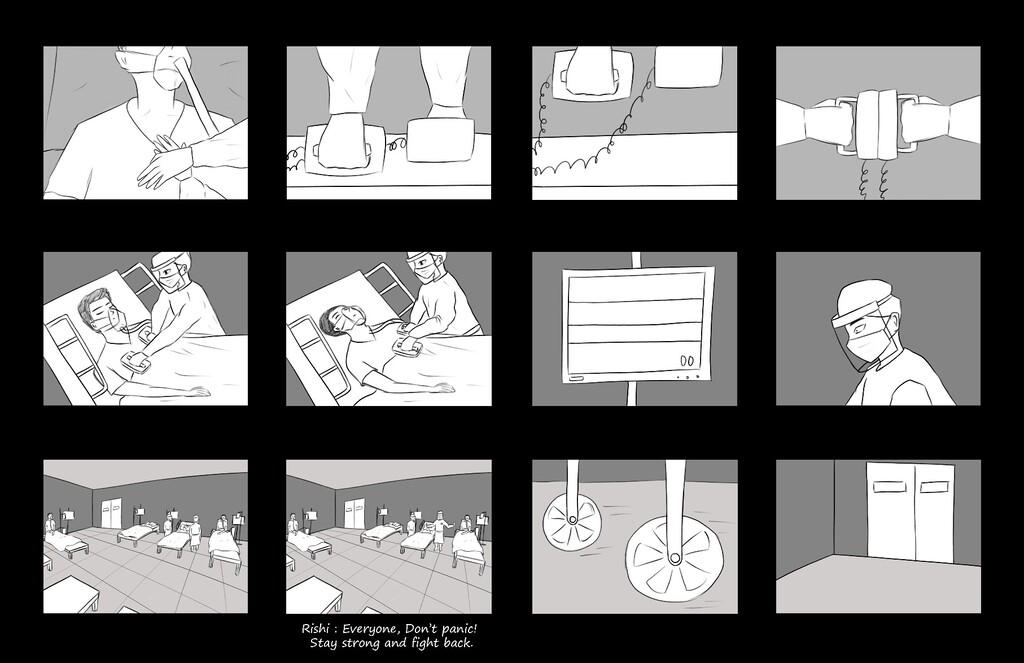 Rishi : Everyone, Don't panic!
Stay strong and fight back.