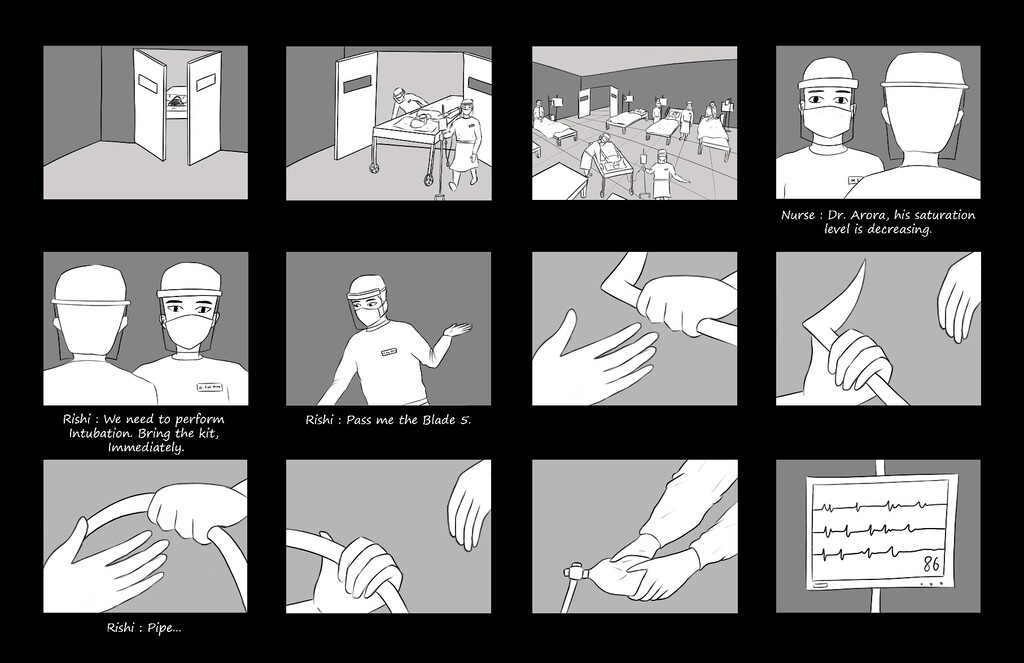 Nurse : Dr. Arora, his saturation level is decreasing.

Rishi : We need to perform Intubation. Bring the kit, Immediately.

Rishi : Pass me the Blade 5.

Rishi : Pipe...

86