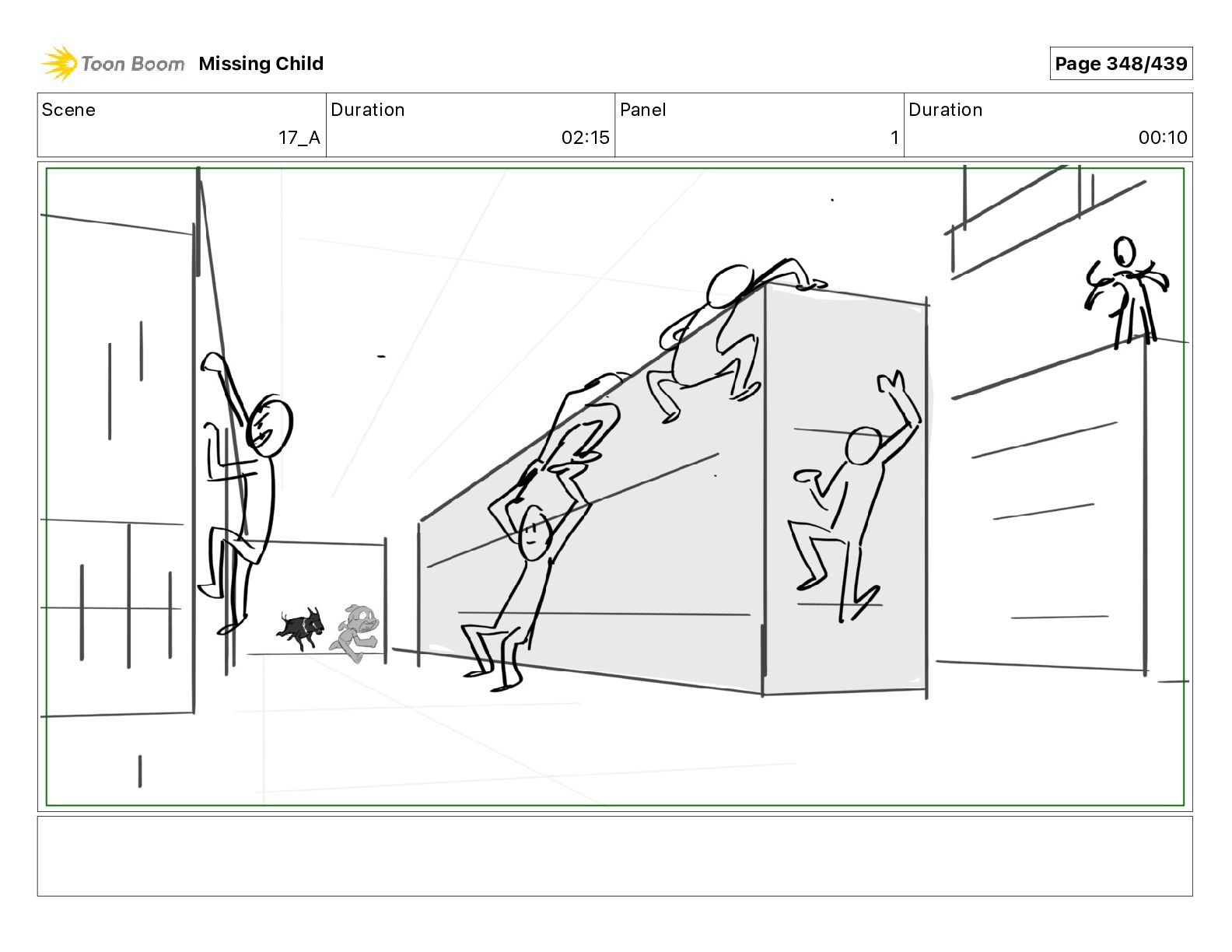 Toon Boom Missing Child

Page 348/439

| Scene | Duration | Panel | Duration |
|---|---|---|---|
| 17_A | 02:15 | 1 | 00:10 |