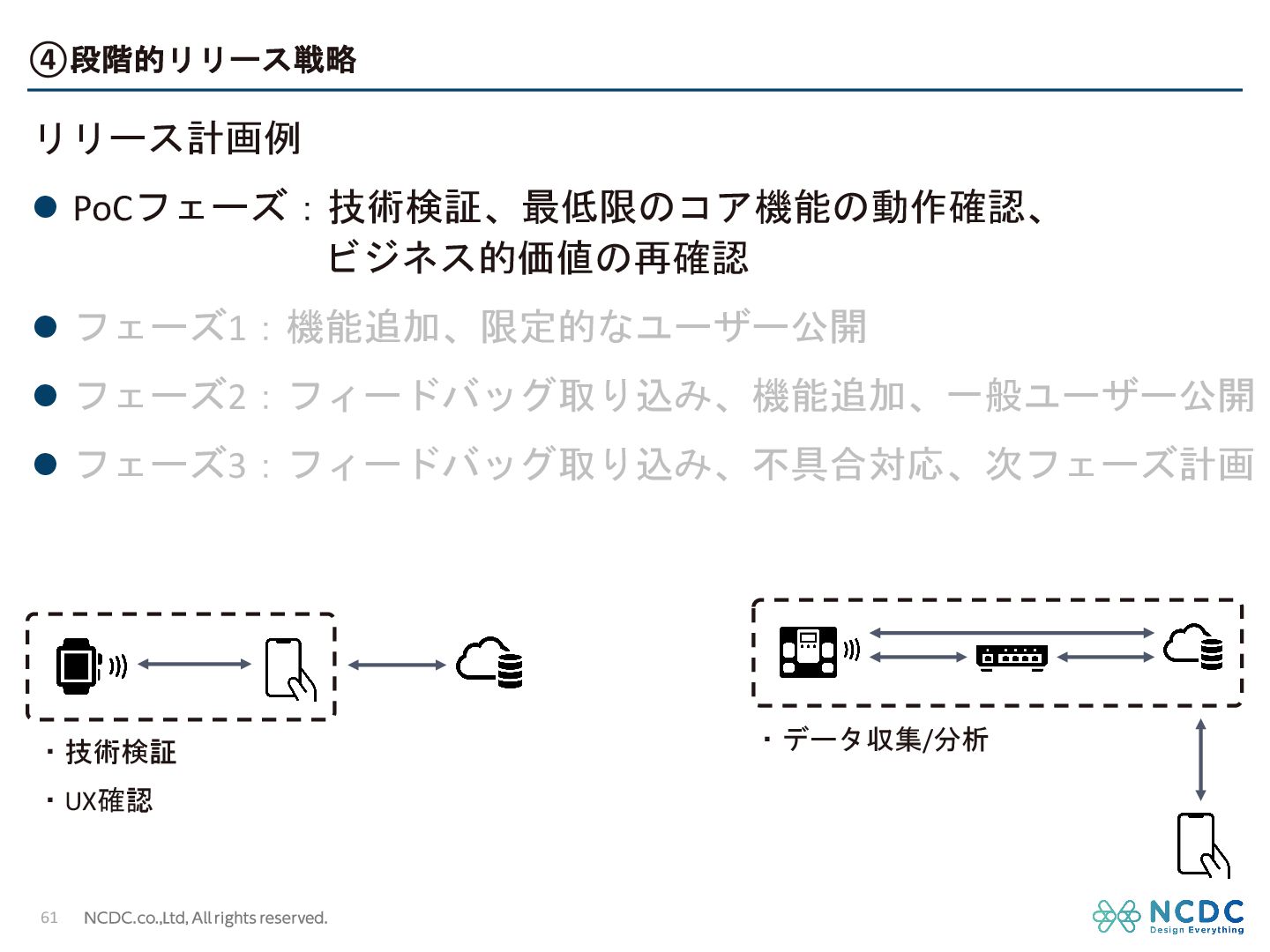 ④段階的リリース戦略

リリース計画例

● PoCフェーズ：技術検証、最低限のコア機能の動作確認、ビジネス的価値の再確認

● フェーズ1：機能追加、限定的なユーザー公開

● フェーズ2：フィードバッグ取り込み、機能追加、一般ユーザー公開

● フェーズ3：フィードバッグ取り込み、不具合対応、次フェーズ計画

・技術検証

・UX確認

・データ収集/分析

61 NCDC.co.,Ltd, All rights reserved.

NCDC Design Everything