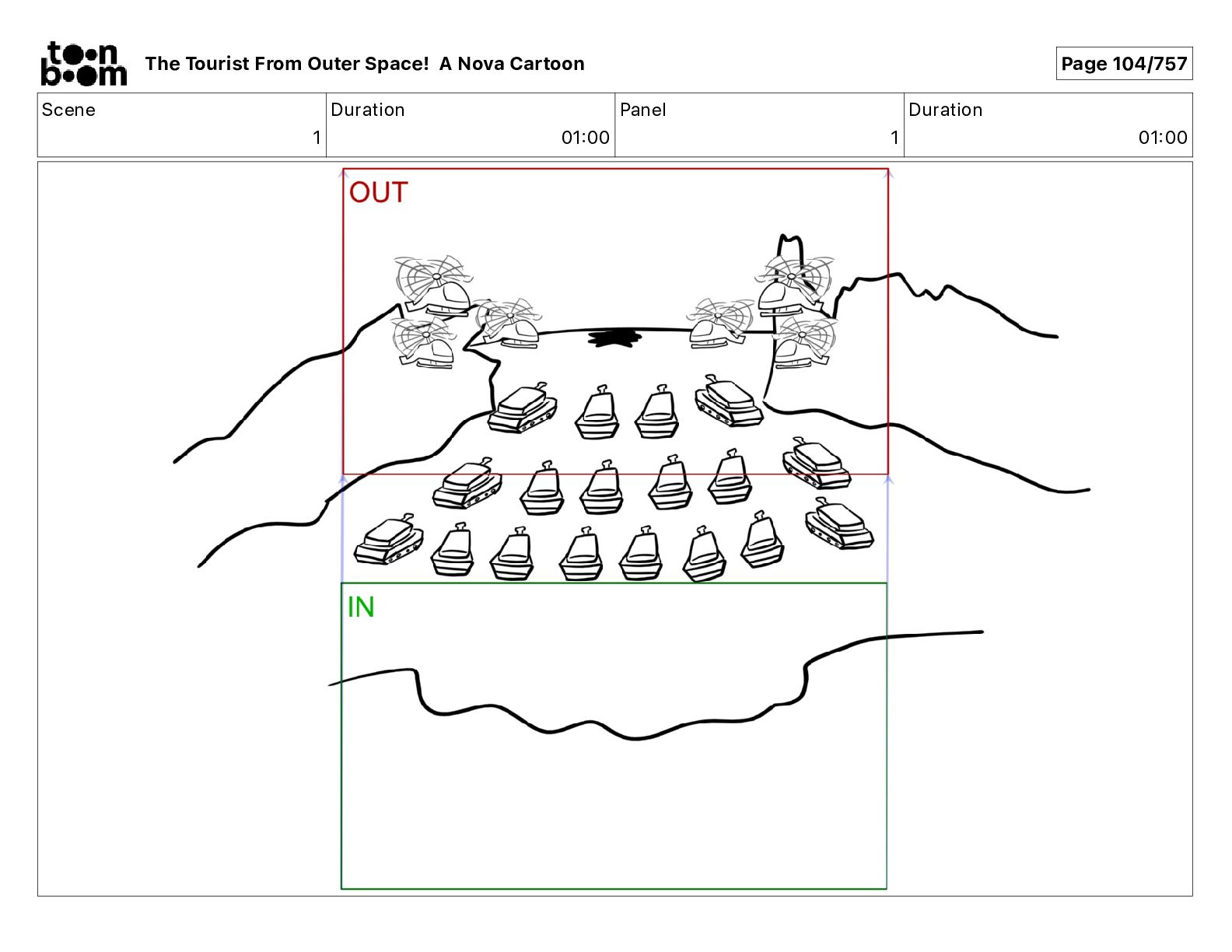 toon boom The Tourist From Outer Space! A Nova Cartoon

Page 104/757

| Scene | Duration | Panel | Duration |
|---|---|---|---|
| 1 | 01:00 | 1 | 01:00 |

OUT

IN