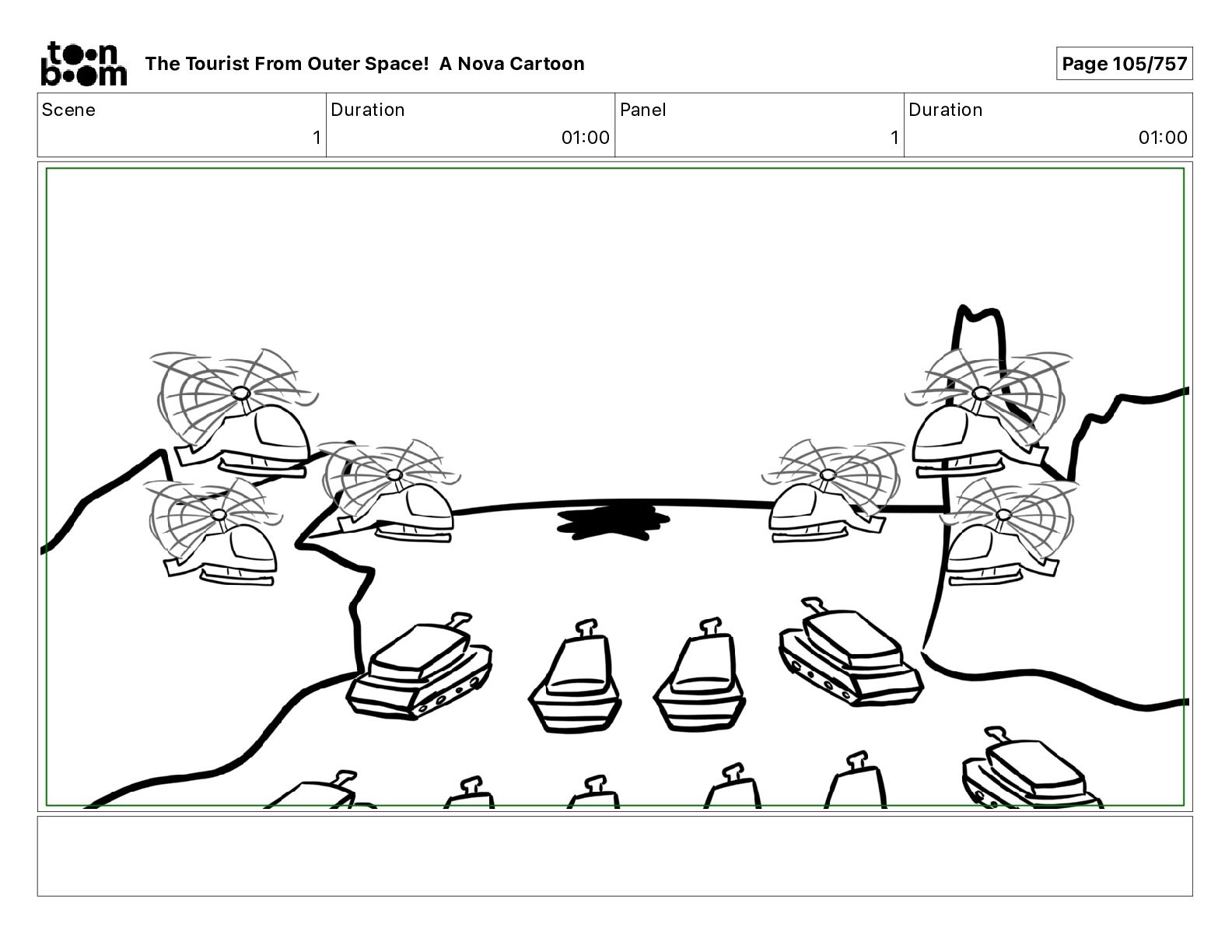 toon boom The Tourist From Outer Space! A Nova Cartoon

Page 105/757

| Scene | Duration | Panel | Duration |
|---|---|---|---|
| 1 | 01:00 | 1 | 01:00 |