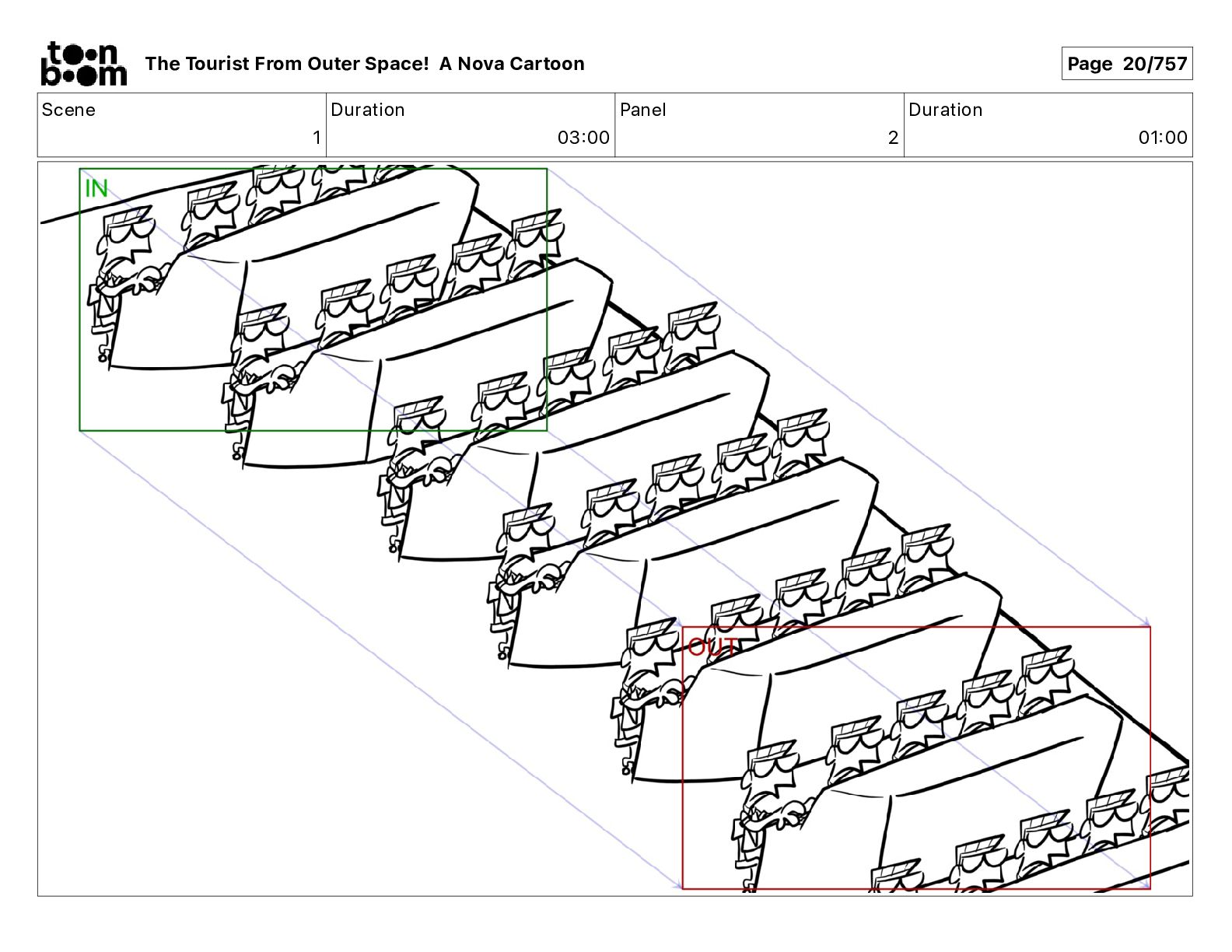 toon boom The Tourist From Outer Space! A Nova Cartoon

Page 20/757

| Scene | Duration | Panel | Duration |
|---|---|---|---|
| 1 | 03:00 | 2 | 01:00 |

IN

OUT