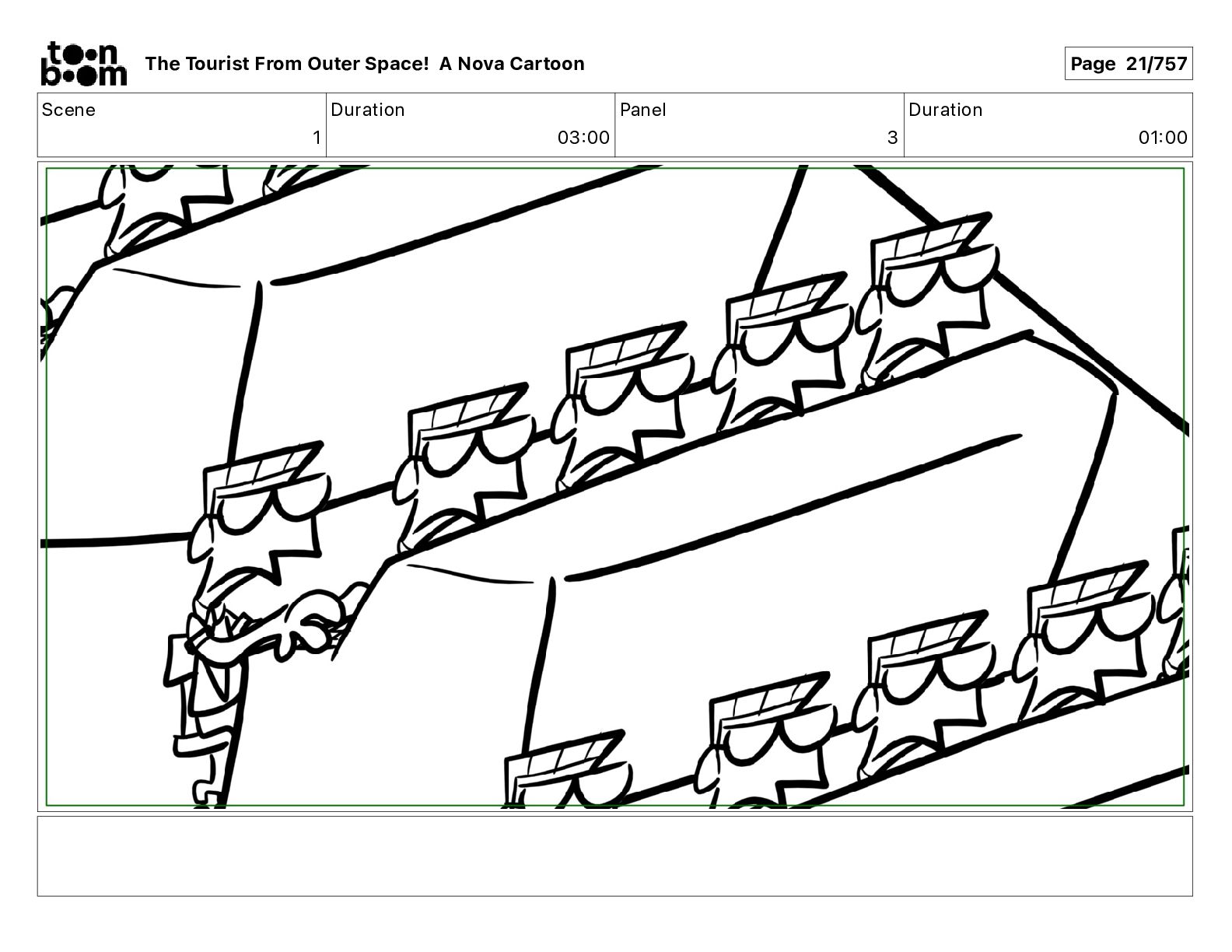 toon boom The Tourist From Outer Space! A Nova Cartoon

Page 21/757

| Scene | Duration | Panel | Duration |
|---|---|---|---|
| 1 | 03:00 | 3 | 01:00 |