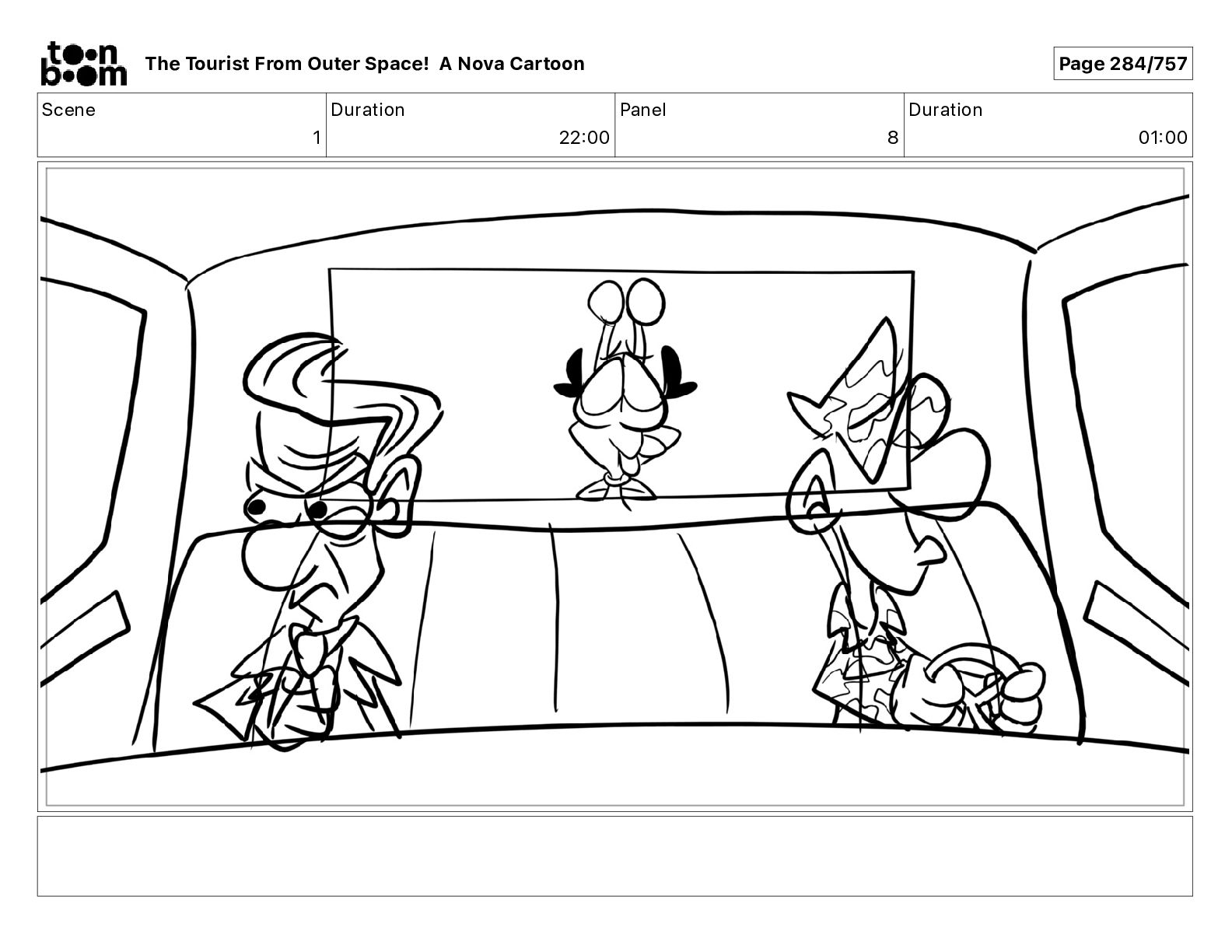 toon boom The Tourist From Outer Space! A Nova Cartoon

Page 284/757

| Scene | Duration | Panel | Duration |
|---|---|---|---|
| 1 | 22:00 | 8 | 01:00 |