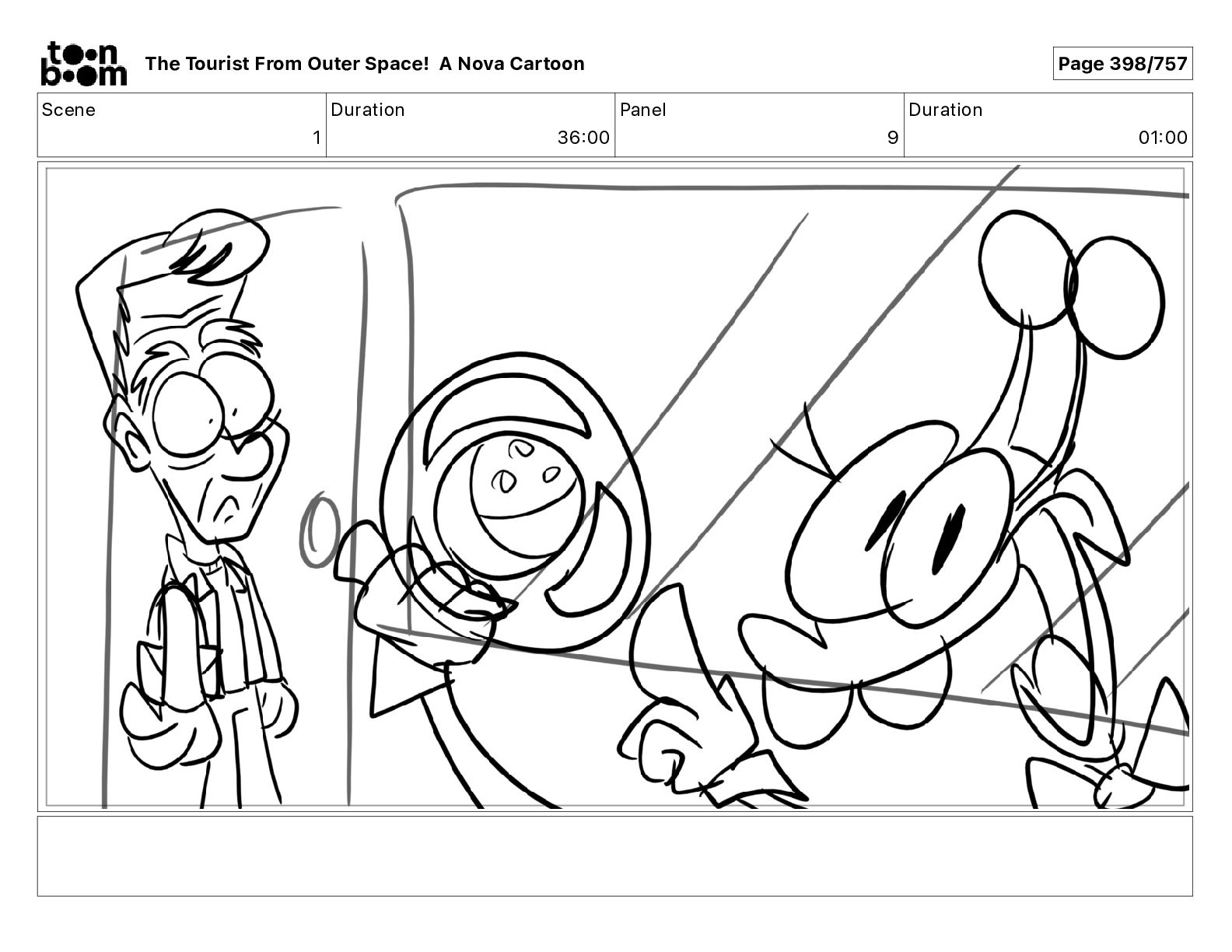 toon boom The Tourist From Outer Space! A Nova Cartoon

Page 398/757

| Scene | Duration | Panel | Duration |
|---|---|---|---|
| 1 | 36:00 | 9 | 01:00 |