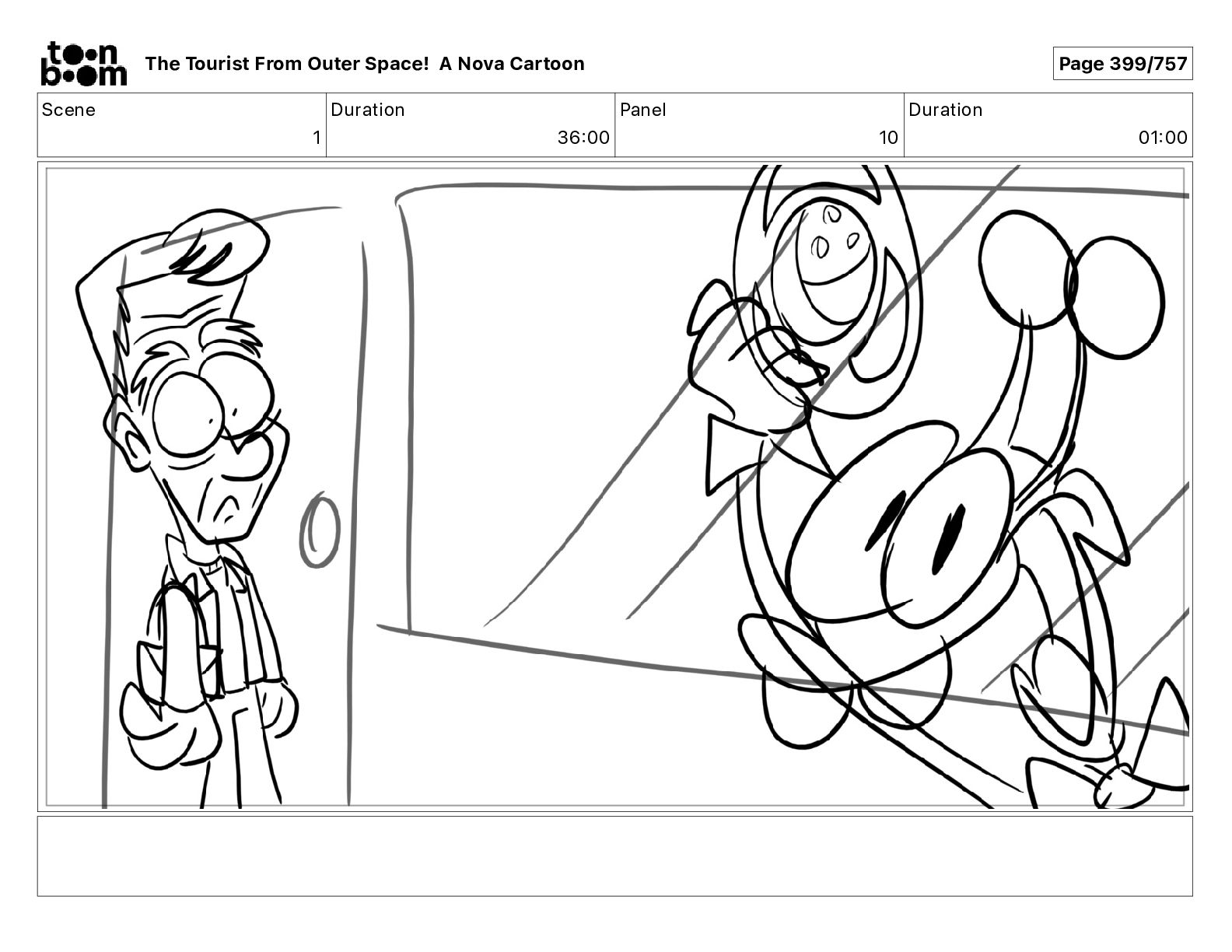 toon boom The Tourist From Outer Space! A Nova Cartoon

Page 399/757

| Scene | Duration | Panel | Duration |
|---|---|---|---|
| 1 | 36:00 | 10 | 01:00 |