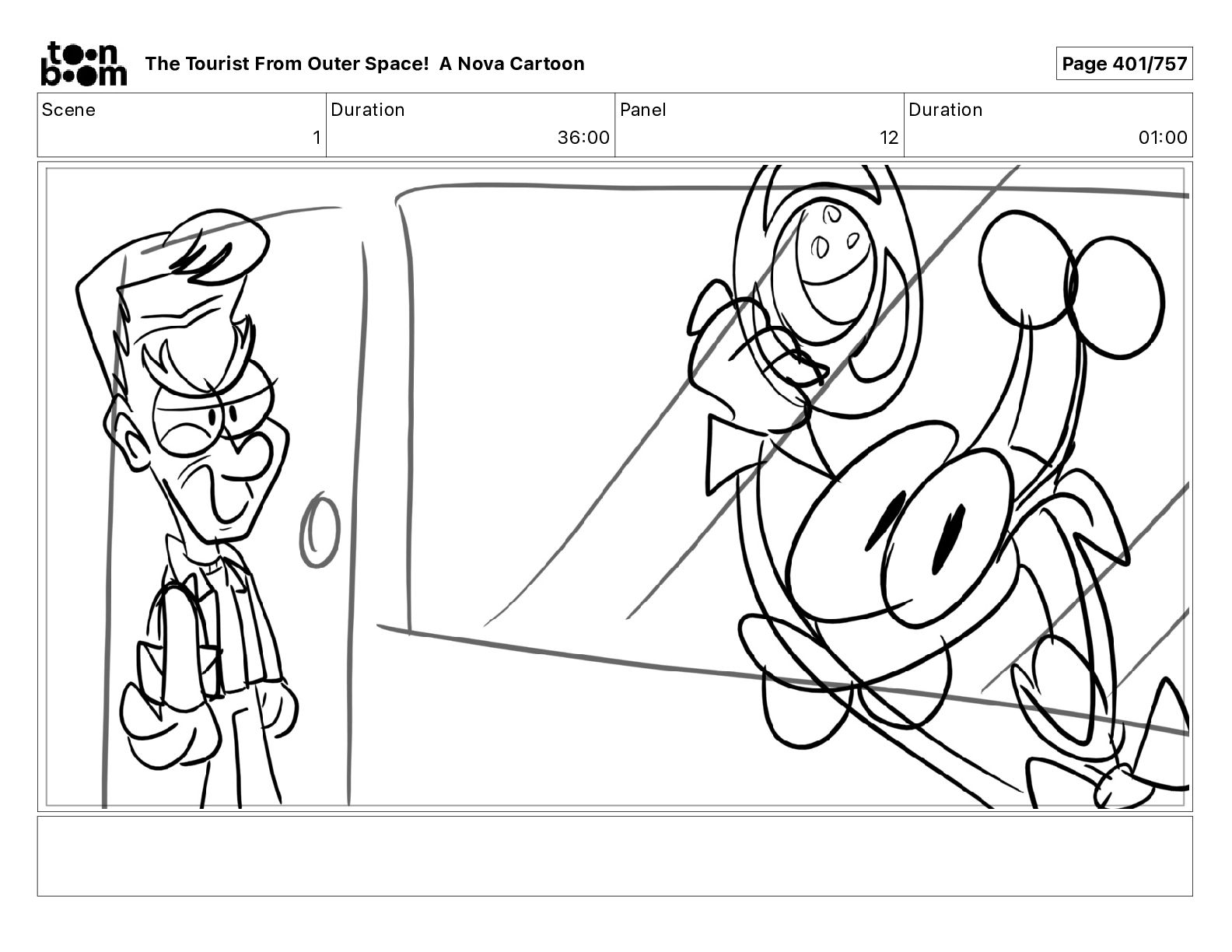 toon boom The Tourist From Outer Space! A Nova Cartoon

Page 401/757

| Scene | Duration | Panel | Duration |
|---|---|---|---|
| 1 | 36:00 | 12 | 01:00 |