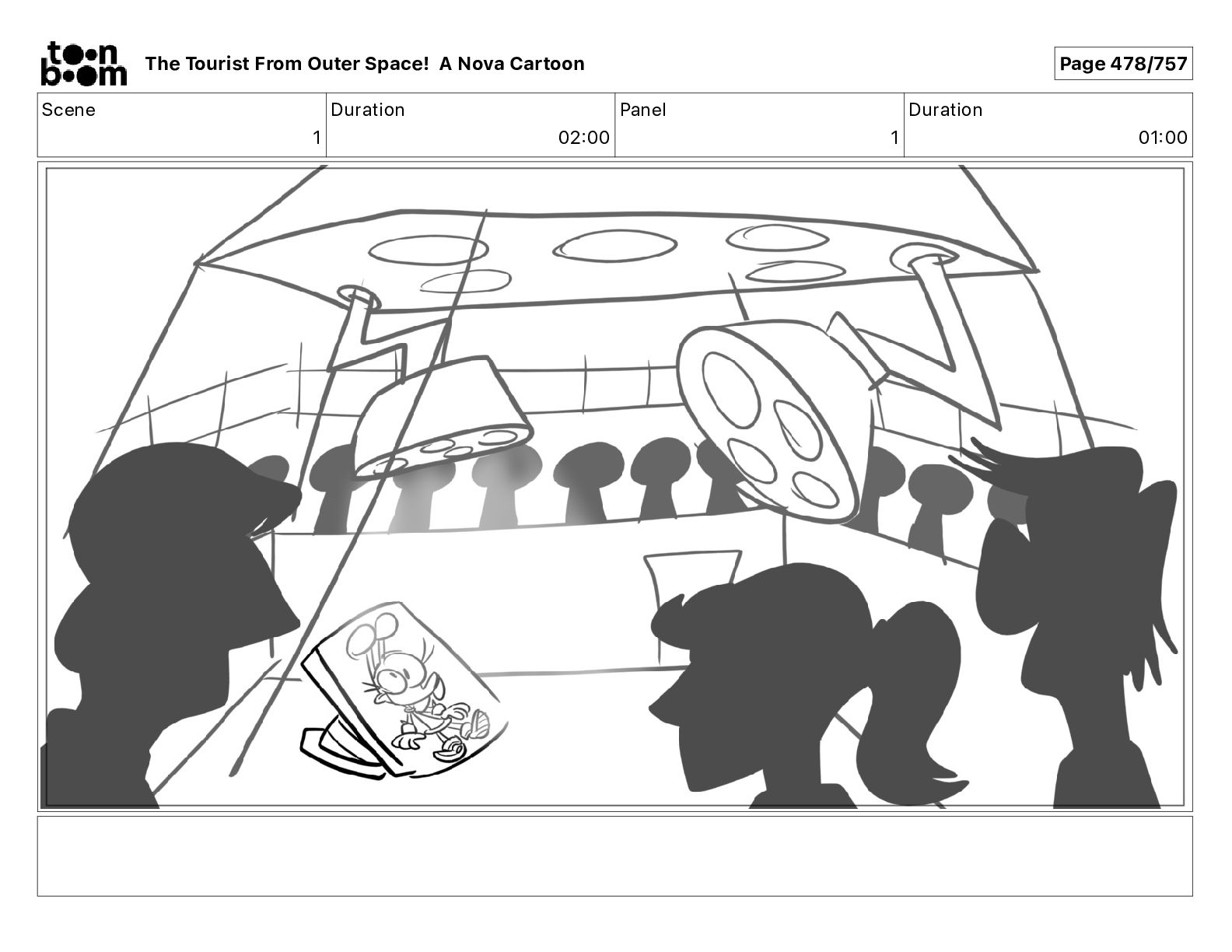 toon boom The Tourist From Outer Space! A Nova Cartoon

Page 478/757

| Scene | Duration | Panel | Duration |
|---|---|---|---|
| 1 | 02:00 | 1 | 01:00 |