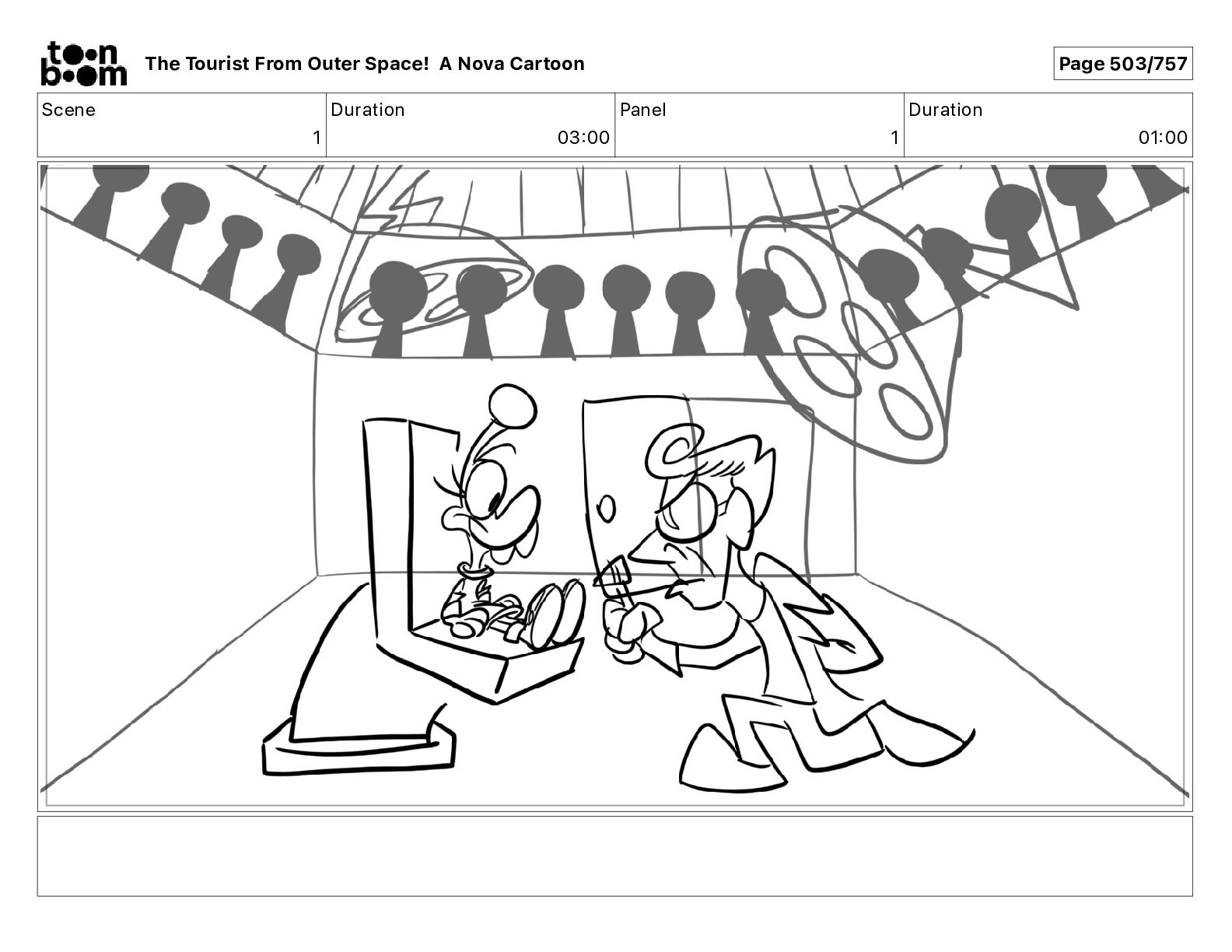 toon boom The Tourist From Outer Space! A Nova Cartoon

Page 503/757

| Scene | Duration | Panel | Duration |
|---|---|---|---|
| 1 | 03:00 | 1 | 01:00 |