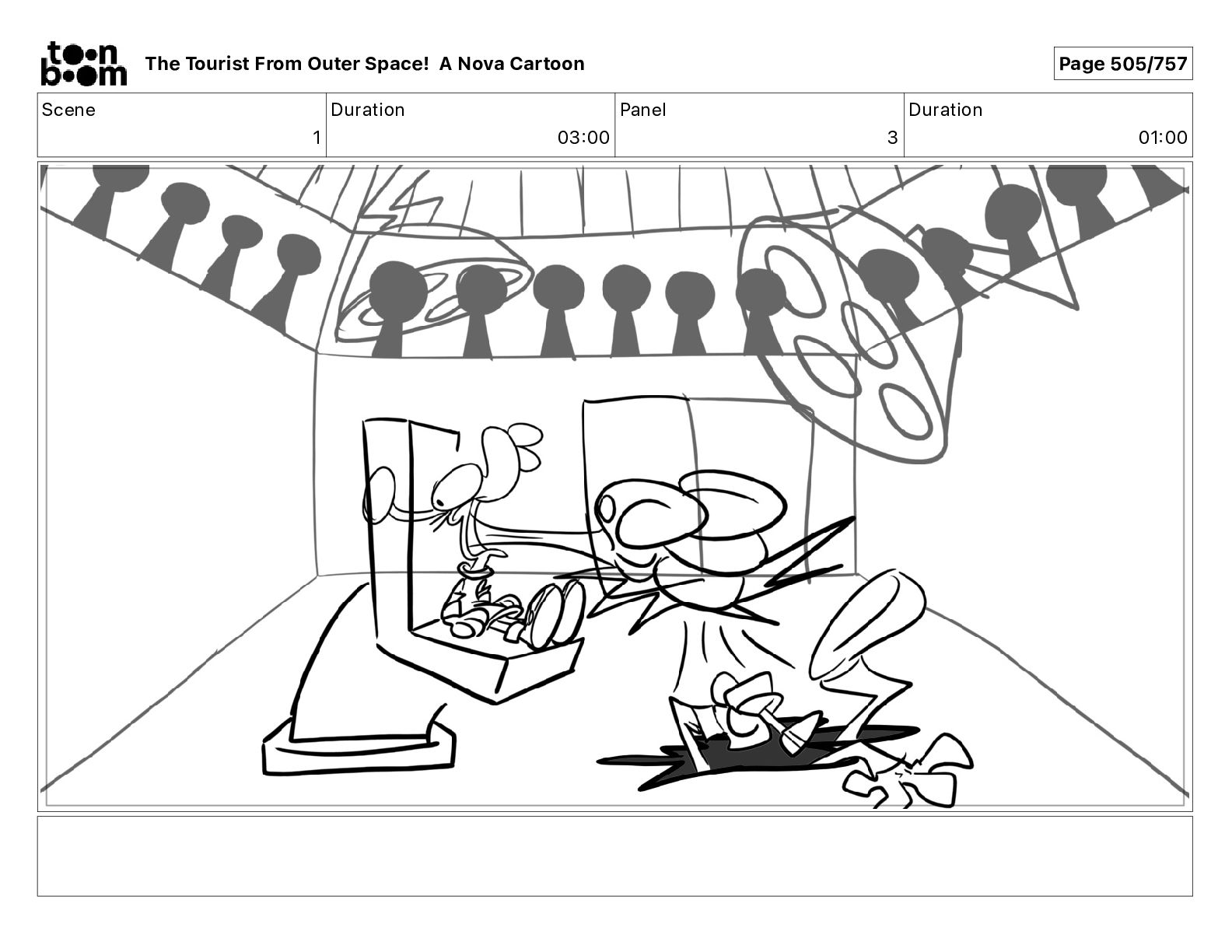 toon boom The Tourist From Outer Space! A Nova Cartoon

Page 505/757

| Scene | Duration | Panel | Duration |
|---|---|---|---|
| 1 | 03:00 | 3 | 01:00 |