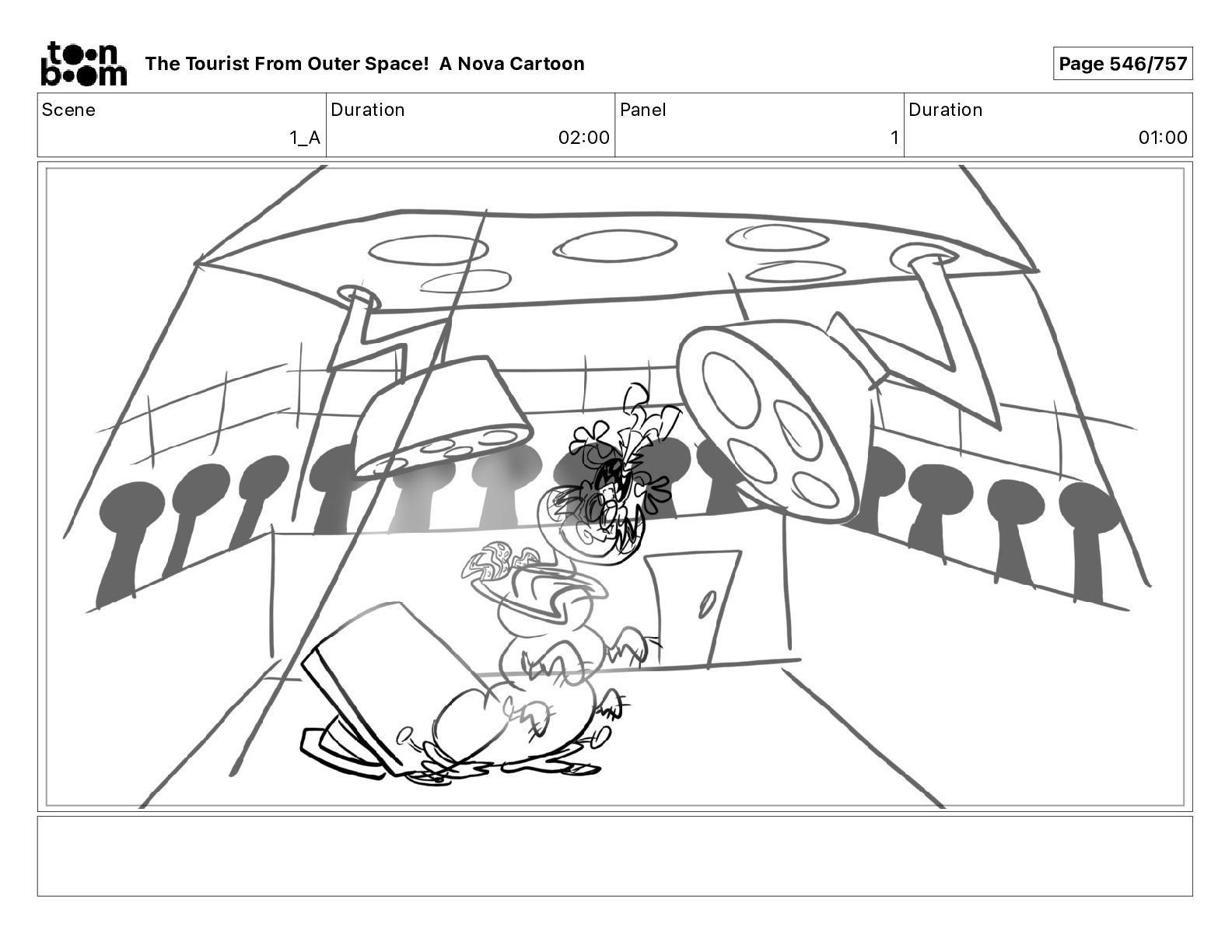 toon boom The Tourist From Outer Space! A Nova Cartoon

Page 546/757

| Scene | Duration | Panel | Duration |
|---|---|---|---|
| 1_A | 02:00 | 1 | 01:00 |