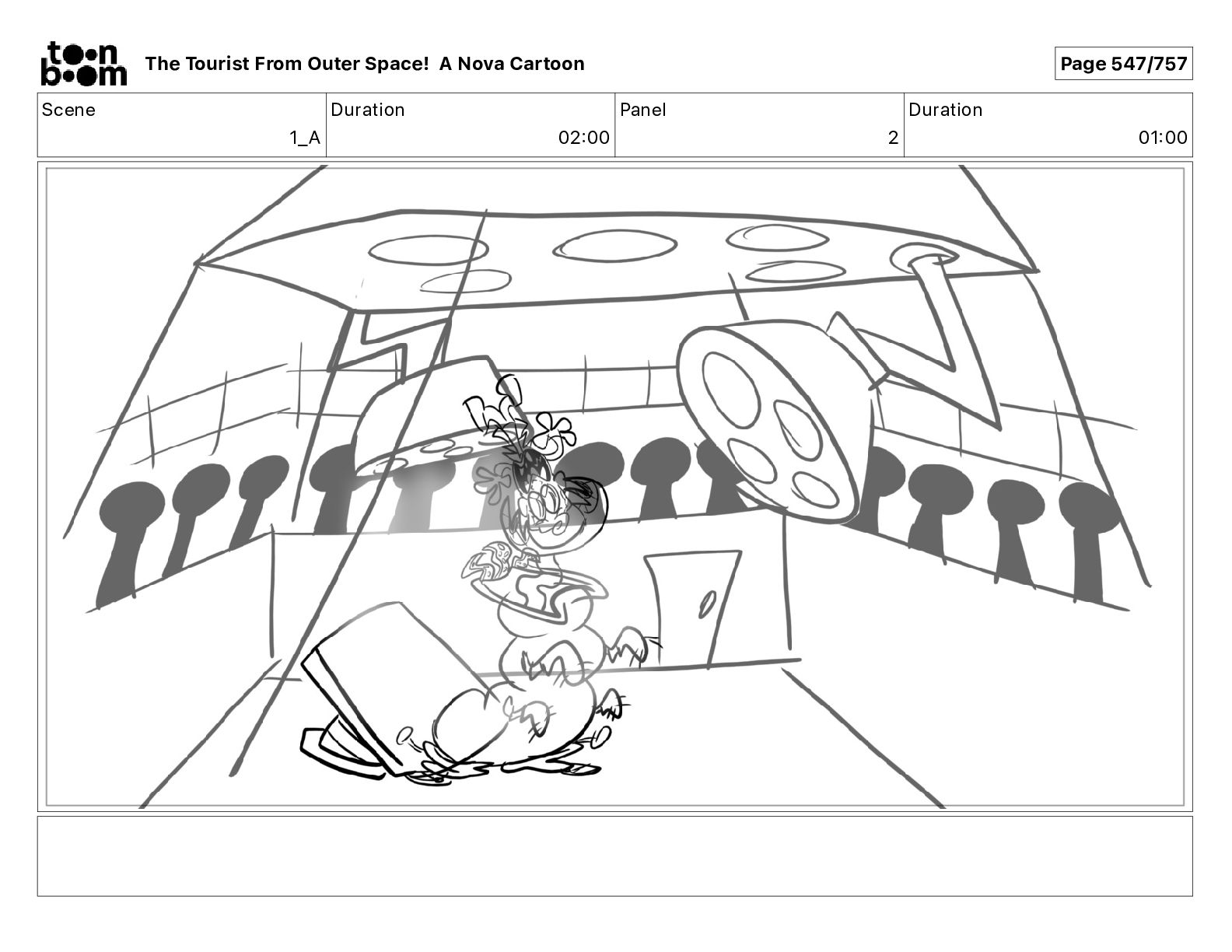 toon boom The Tourist From Outer Space! A Nova Cartoon

Page 547/757

| Scene | Duration | Panel | Duration |
|---|---|---|---|
| 1_A | 02:00 | 2 | 01:00 |