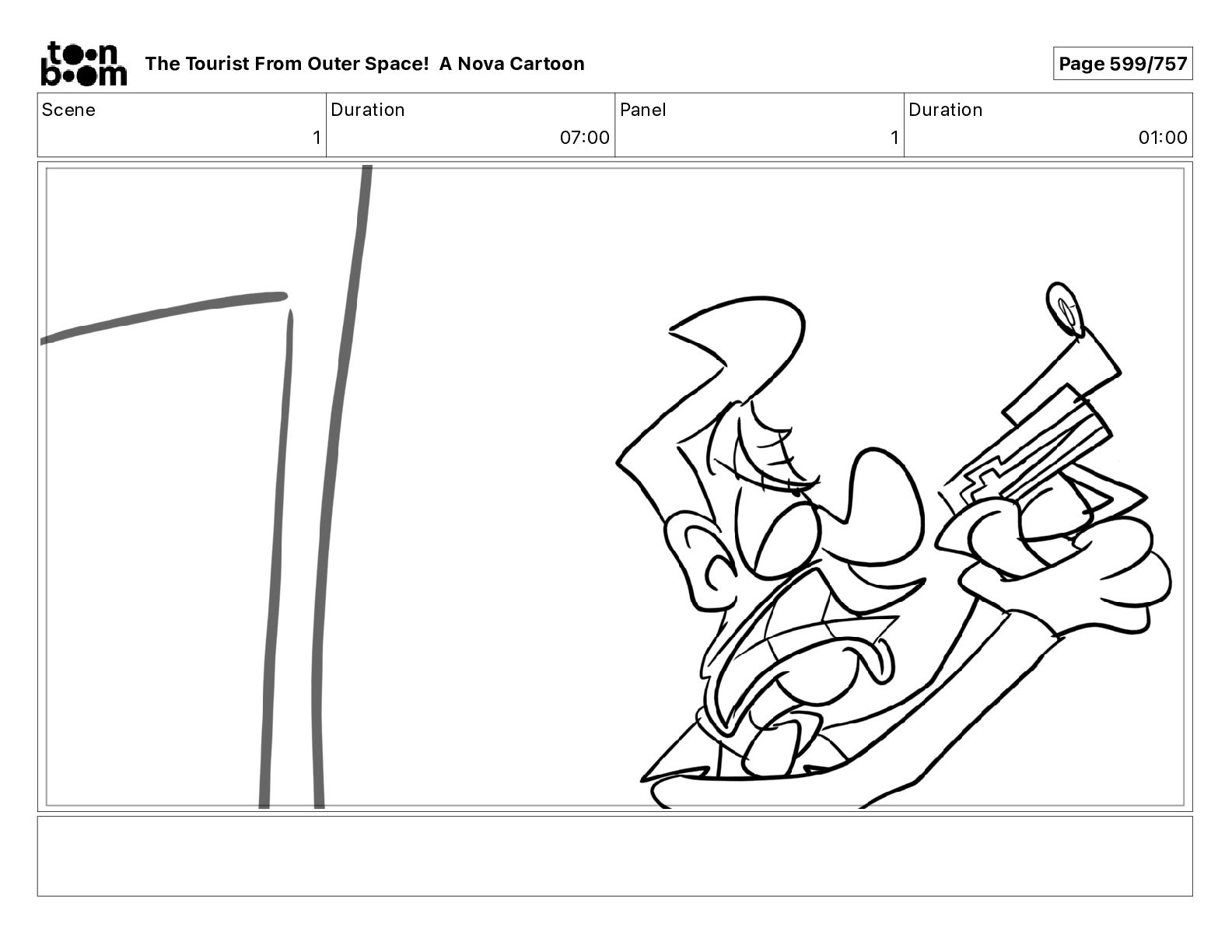 toon boom The Tourist From Outer Space! A Nova Cartoon

Page 599/757

| Scene | Duration | Panel | Duration |
|---|---|---|---|
| 1 | 07:00 | 1 | 01:00 |