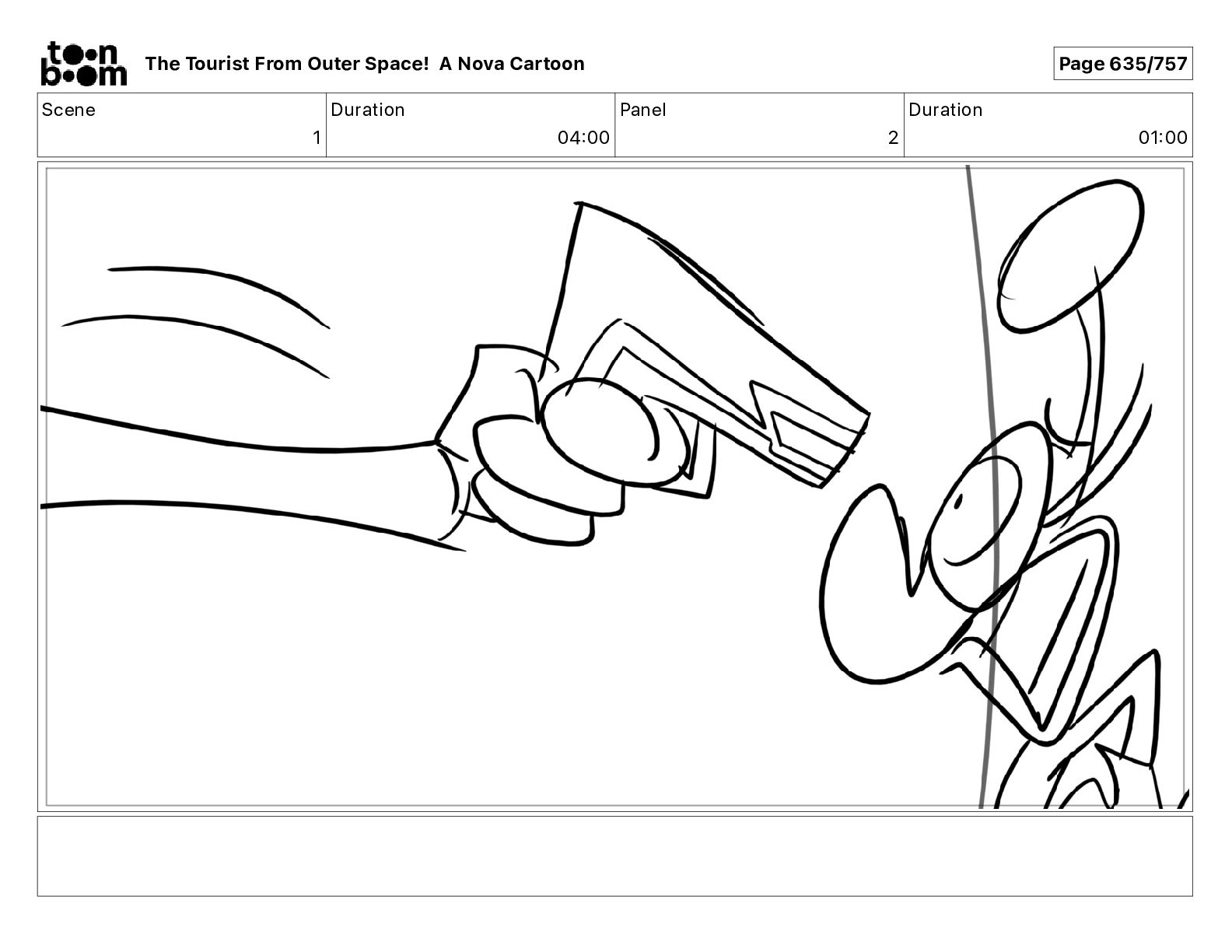 toon boom The Tourist From Outer Space! A Nova Cartoon

Page 635/757

| Scene | Duration | Panel | Duration |
|---|---|---|---|
| 1 | 04:00 | 2 | 01:00 |