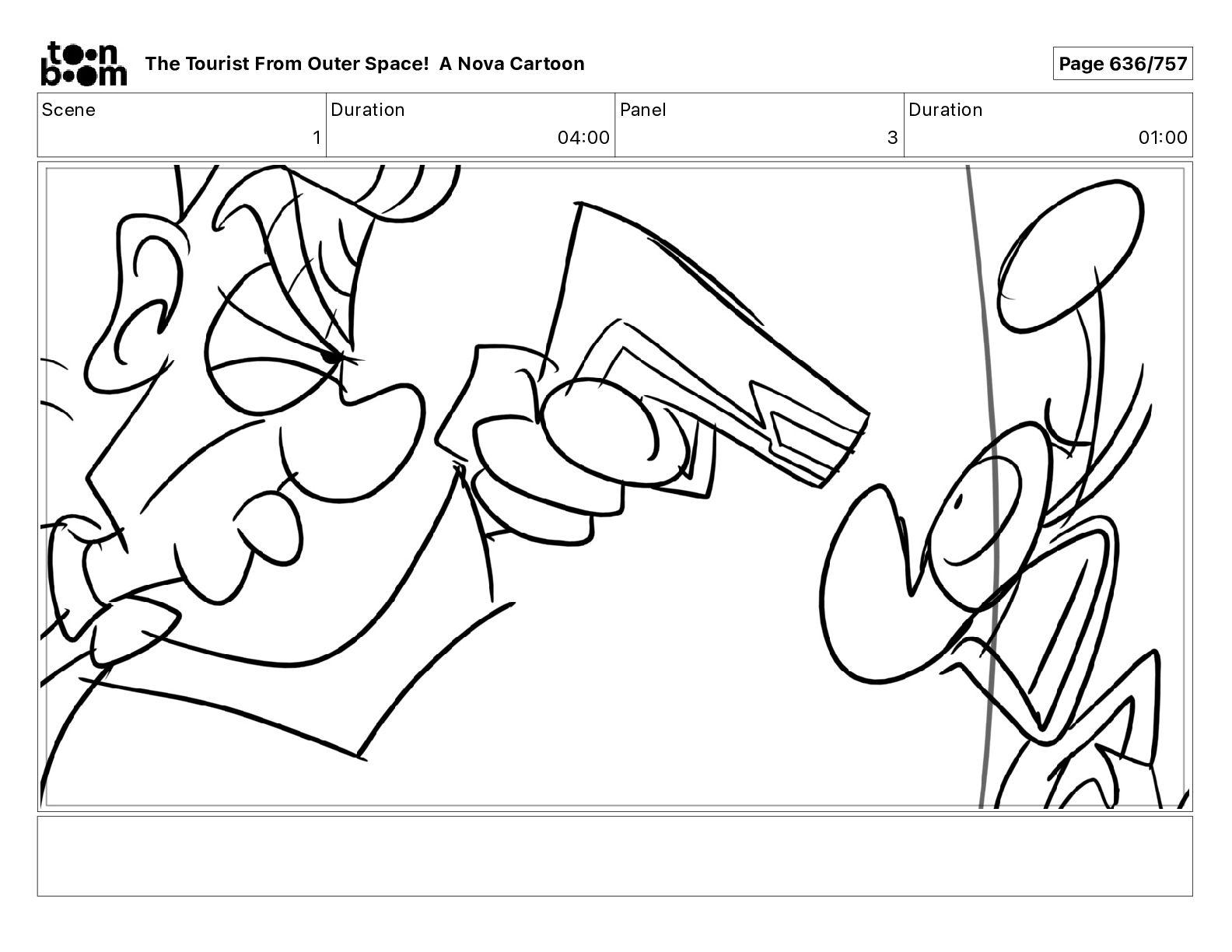 toon boom The Tourist From Outer Space! A Nova Cartoon

Page 636/757

| Scene | Duration | Panel | Duration |
|---|---|---|---|
| 1 | 04:00 | 3 | 01:00 |