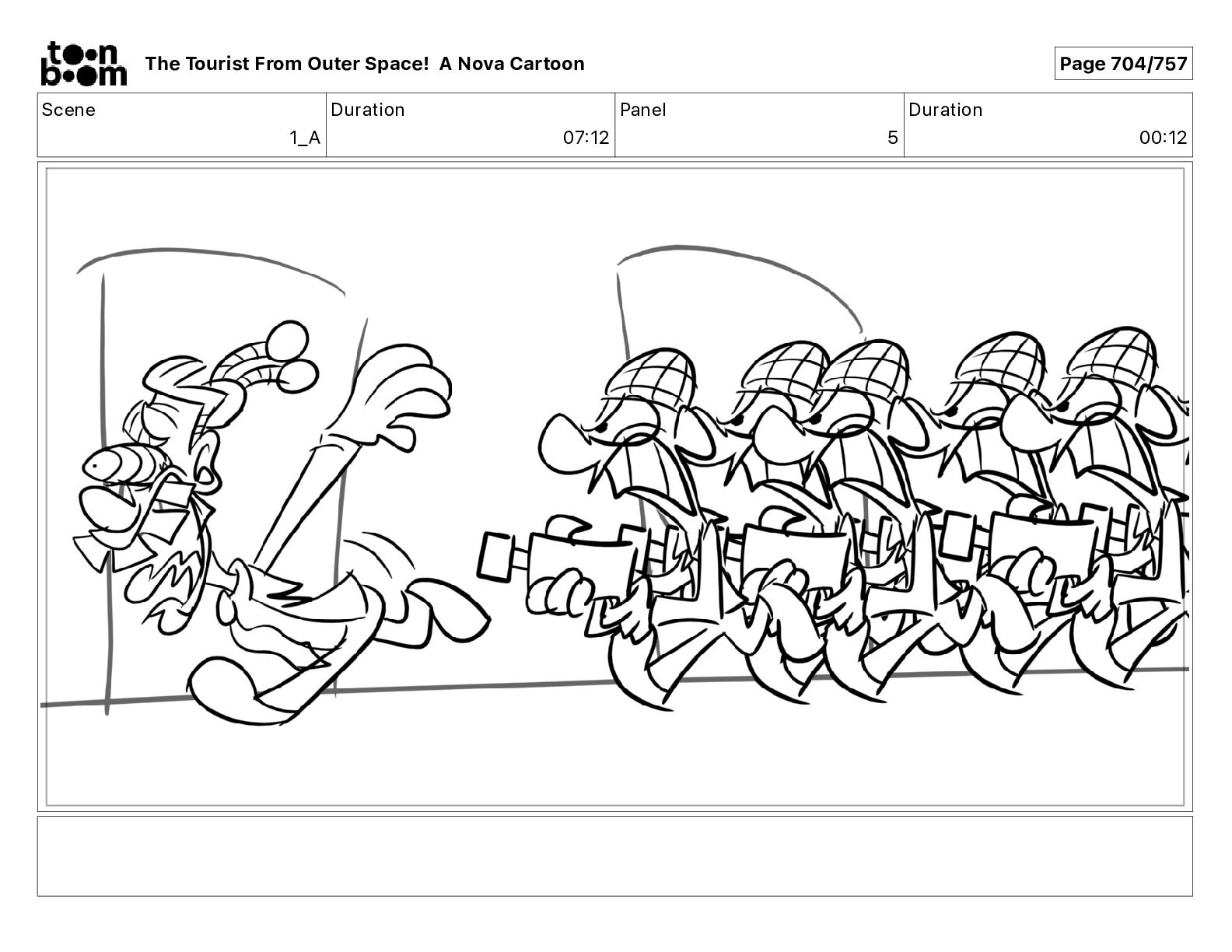 toon boom The Tourist From Outer Space! A Nova Cartoon

Page 704/757

| Scene | Duration | Panel | Duration |
|---|---|---|---|
| 1_A | 07:12 | 5 | 00:12 |