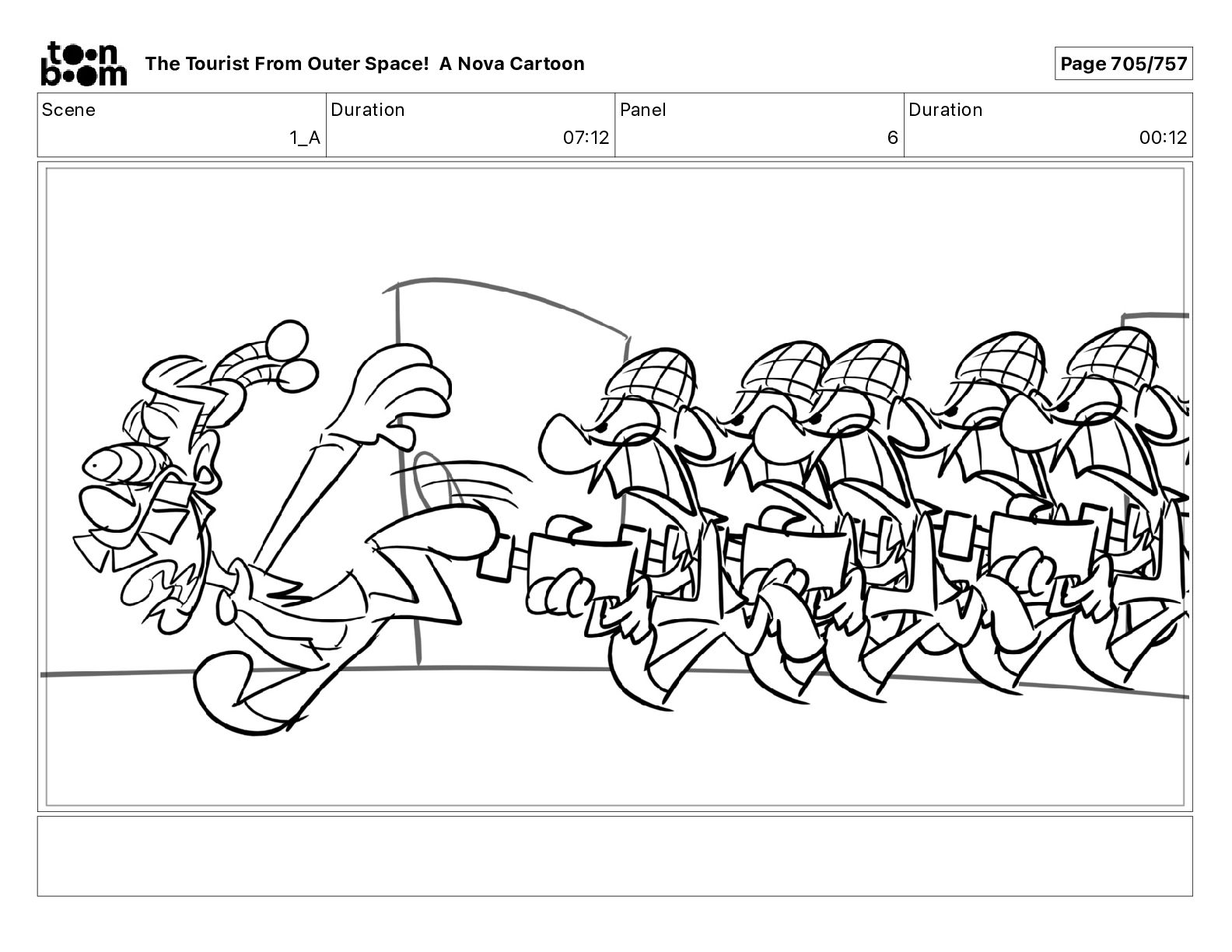 toon boom

The Tourist From Outer Space! A Nova Cartoon

Page 705/757

| Scene | Duration | Panel | Duration |
|---|---|---|---|
| 1_A | 07:12 | 6 | 00:12 |