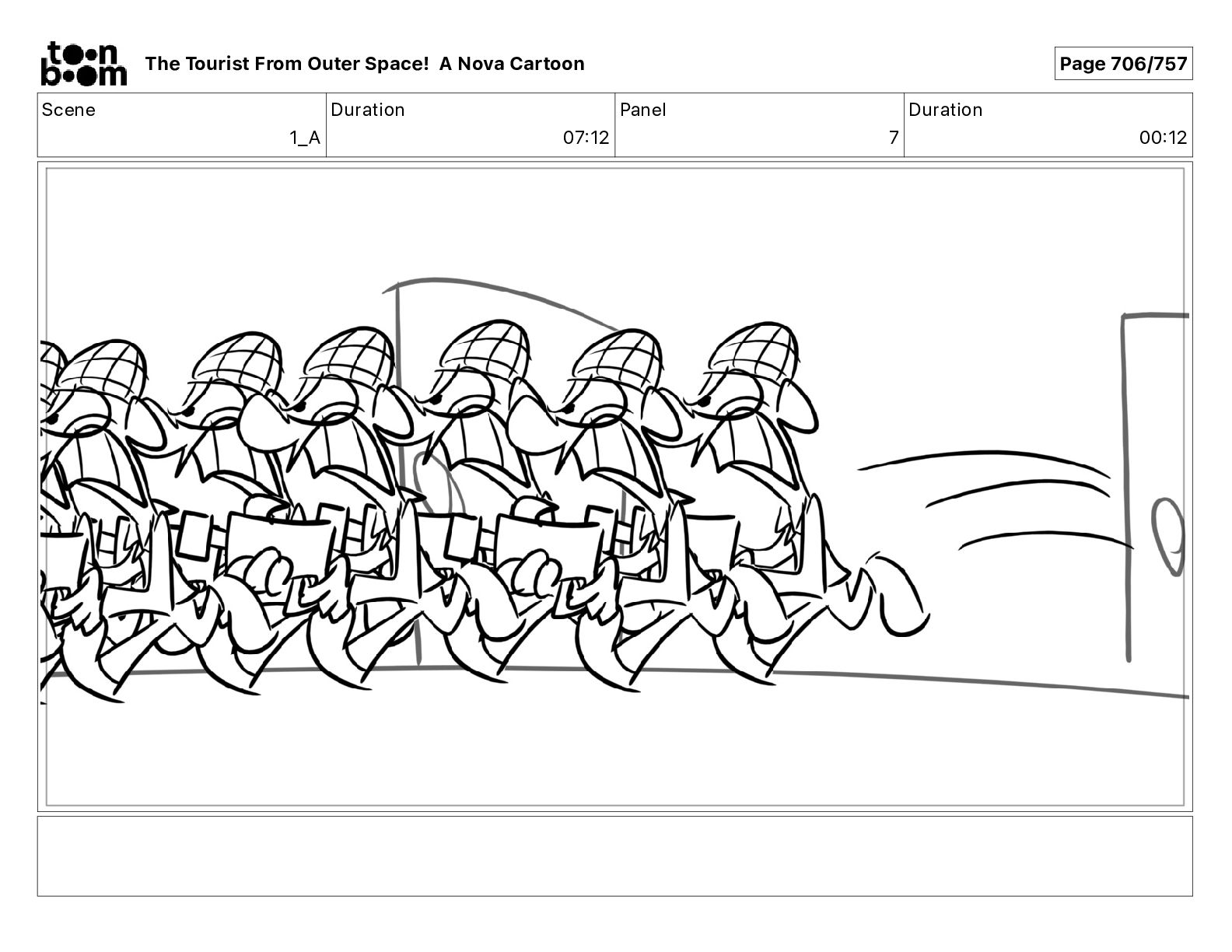 toon boom The Tourist From Outer Space! A Nova Cartoon

Page 706/757

| Scene | Duration | Panel | Duration |
|---|---|---|---|
| 1_A | 07:12 | 7 | 00:12 |