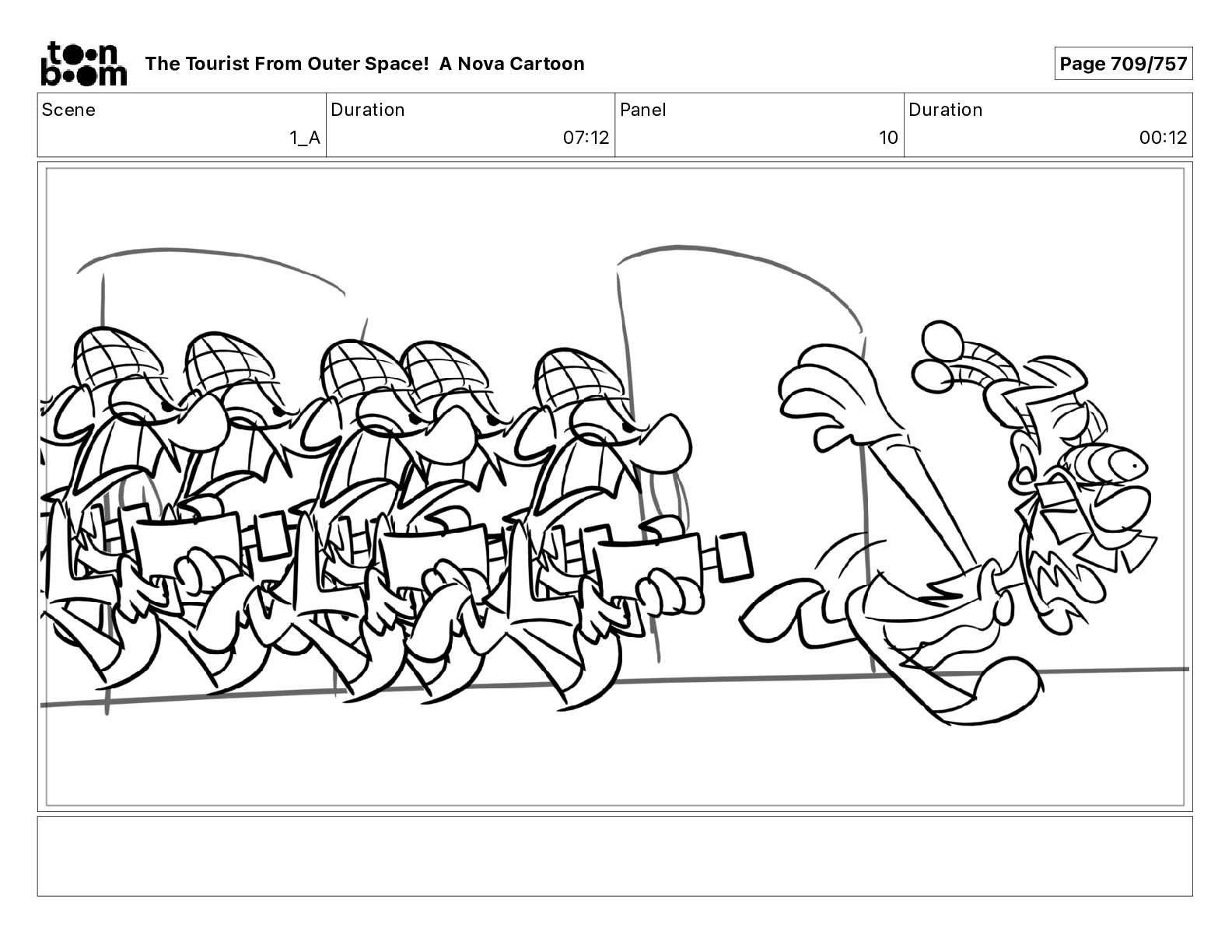 toon boom The Tourist From Outer Space! A Nova Cartoon

Page 709/757

| Scene | Duration | Panel | Duration |
|---|---|---|---|
| 1_A | 07:12 | 10 | 00:12 |