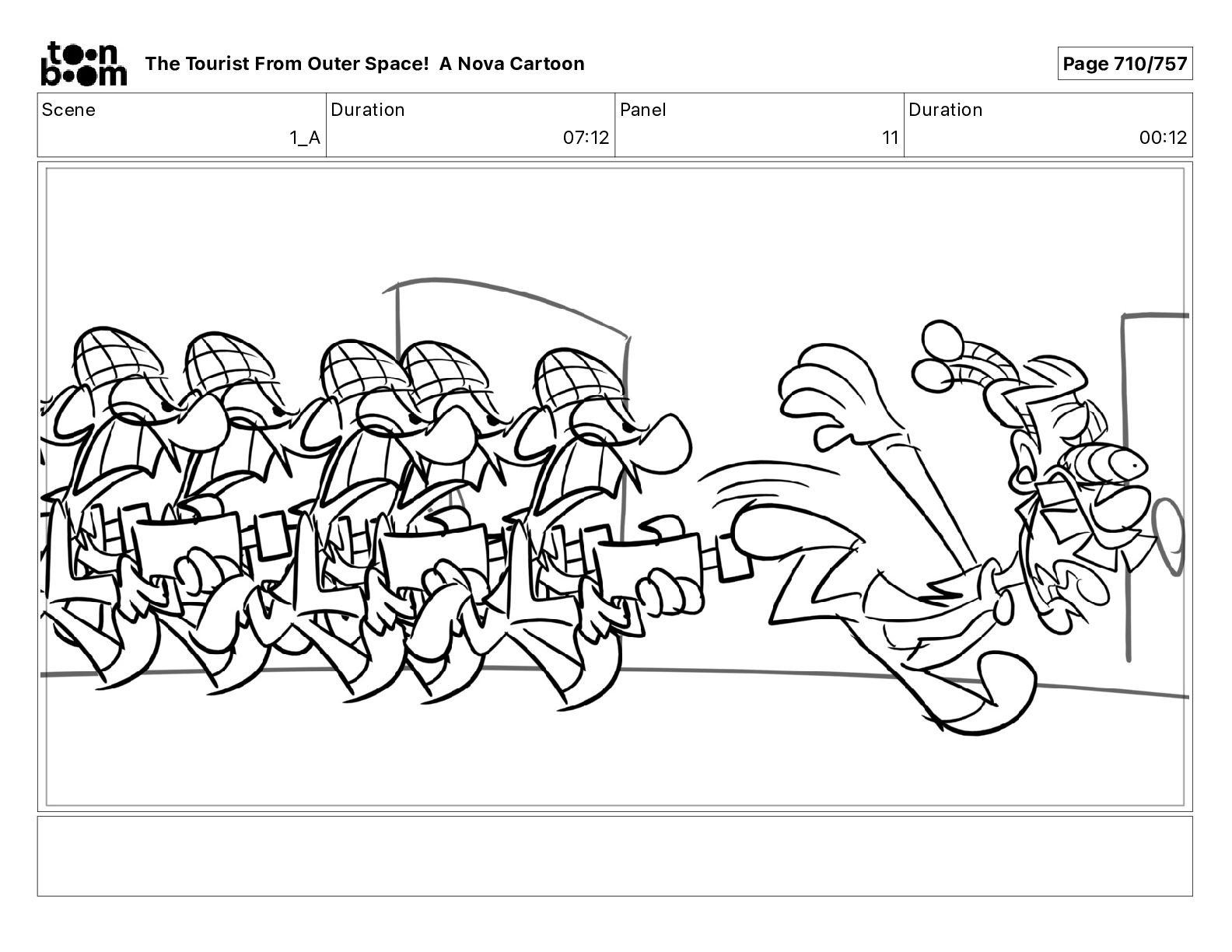 toon boom The Tourist From Outer Space! A Nova Cartoon

Page 710/757

| Scene | Duration | Panel | Duration |
|---|---|---|---|
| 1_A | 07:12 | 11 | 00:12 |