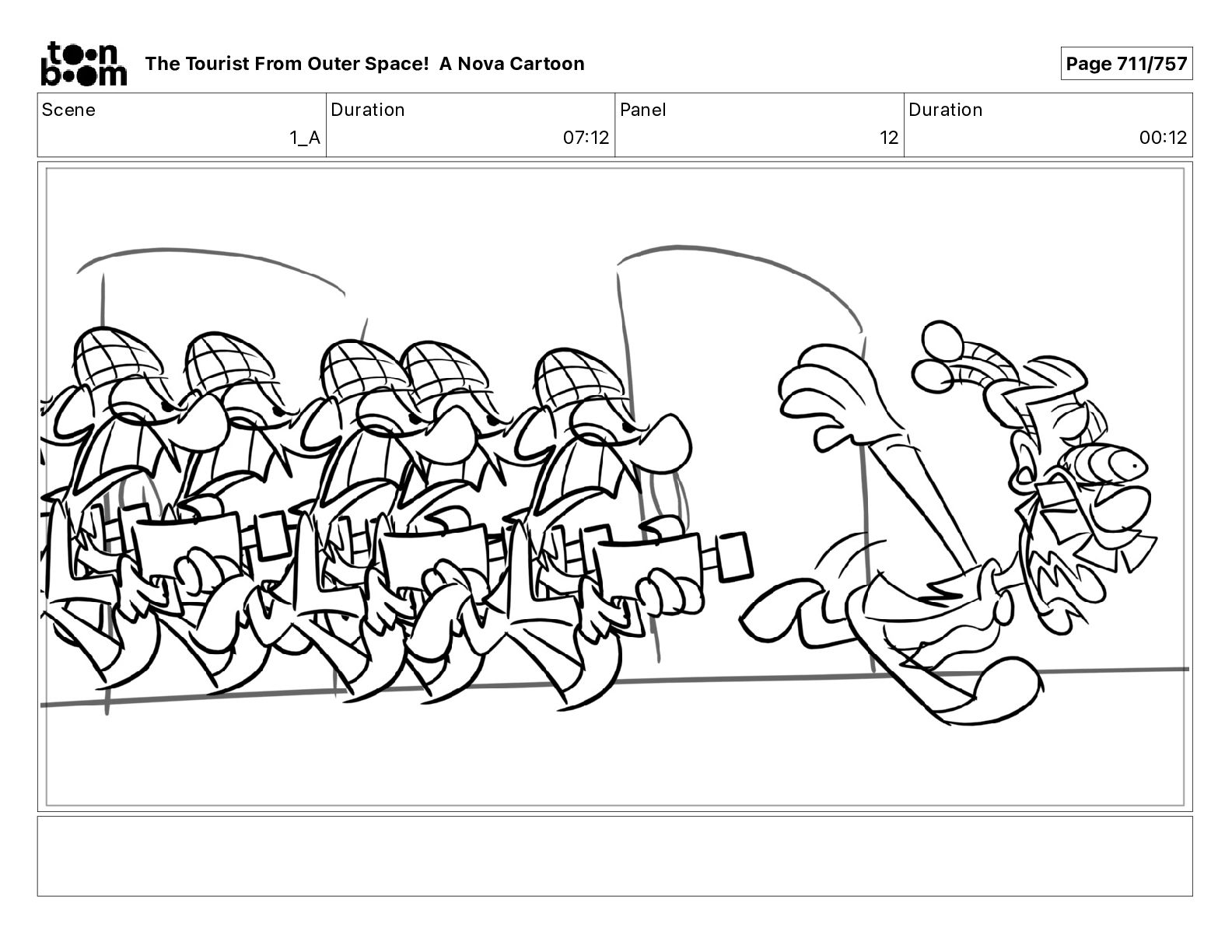 toon boom The Tourist From Outer Space! A Nova Cartoon

Page 711/757

| Scene | Duration | Panel | Duration |
|---|---|---|---|
| 1_A | 07:12 | 12 | 00:12 |