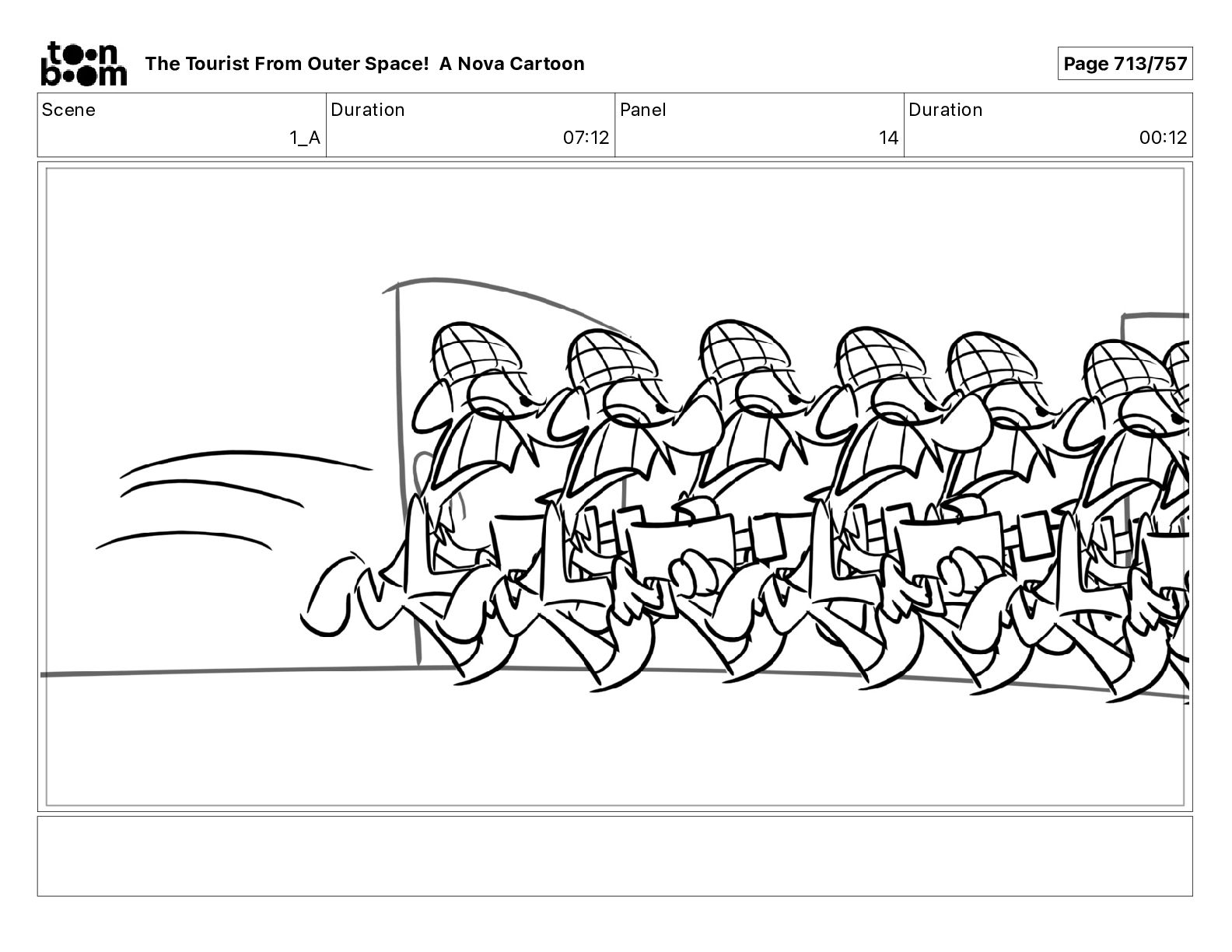 toon boom The Tourist From Outer Space! A Nova Cartoon

Page 713/757

| Scene | Duration | Panel | Duration |
|---|---|---|---|
| 1_A | 07:12 | 14 | 00:12 |