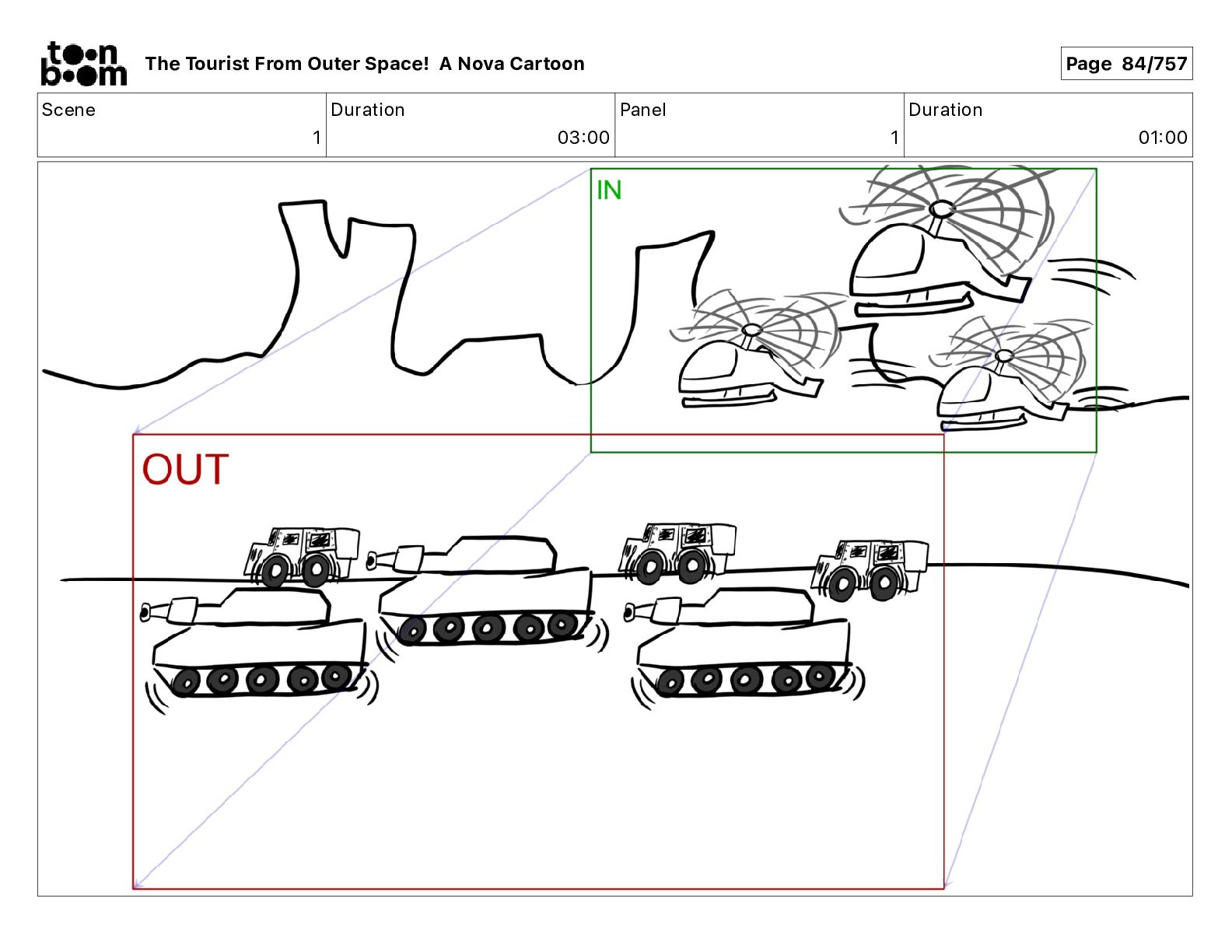 toon boom

The Tourist From Outer Space! A Nova Cartoon

Page 84/757

| Scene | Duration | Panel | Duration |
|---|---|---|---|
| 1 | 03:00 | 1 | 01:00 |

IN

OUT