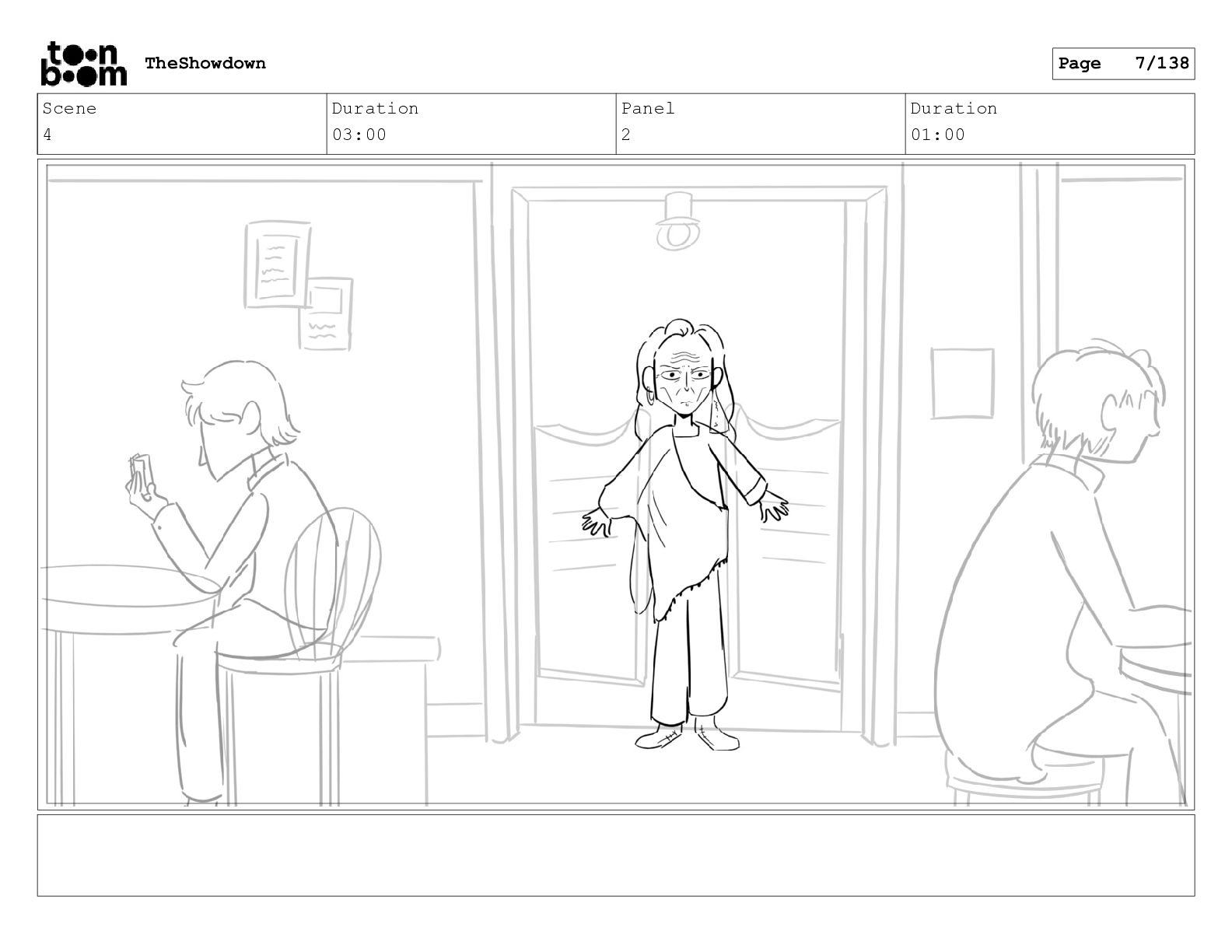 toon boom TheShowdown

Page 7/138

| Scene | Duration | Panel | Duration |
|---|---|---|---|
| 4 | 03:00 | 2 | 01:00 |