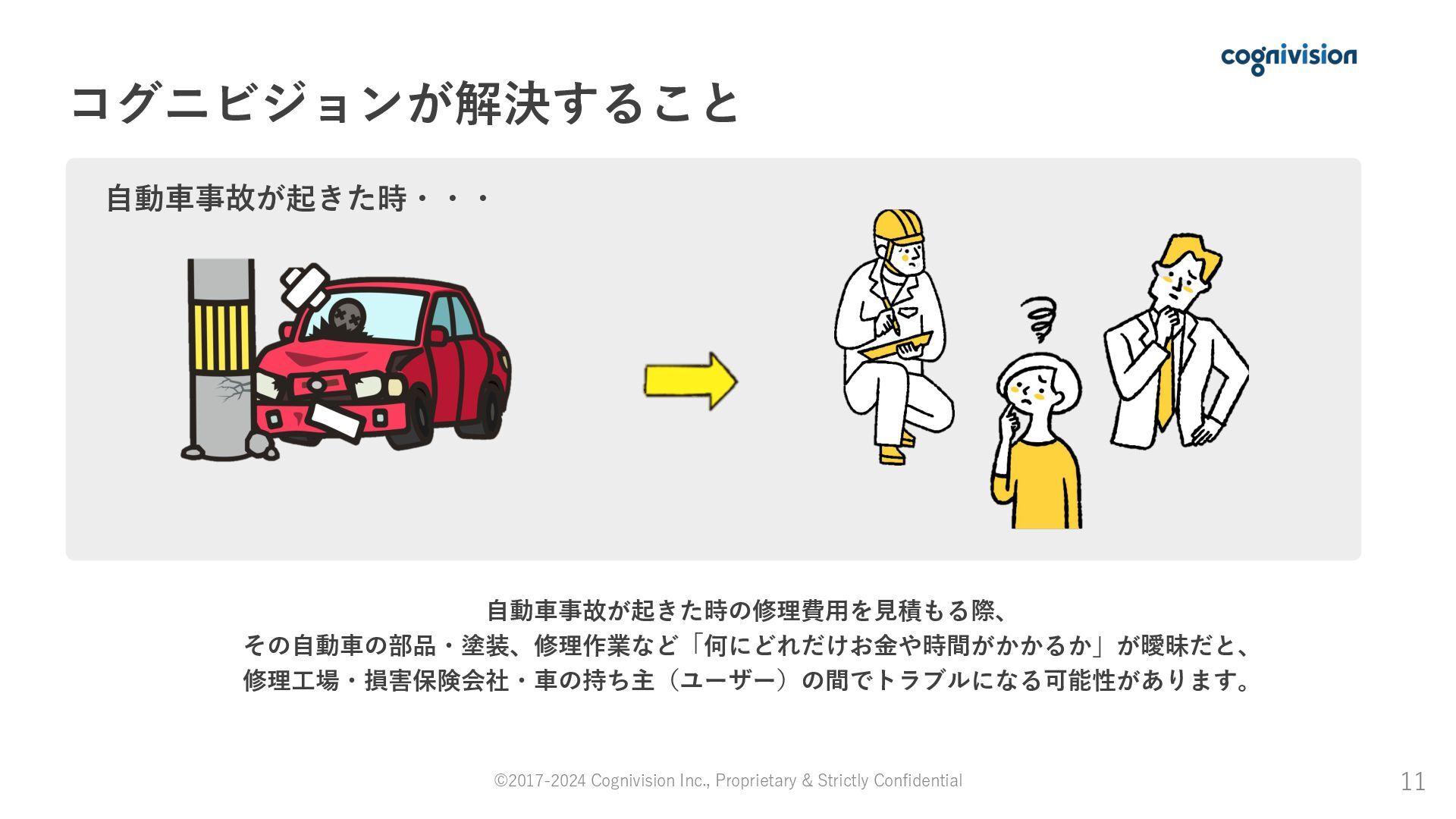 cognivision

コグニビジョンが解決すること

自動車事故が起きた時・・・

自動車事故が起きた時の修理費用を見積もる際、
その自動車の部品・塗装、修理作業など「何にどれだけお金や時間がかかるか」が曖昧だと、
修理工場・損害保険会社・車の持ち主（ユーザー）の間でトラブルになる可能性があります。

©2017-2024 Cognivision Inc., Proprietary & Strictly Confidential

11