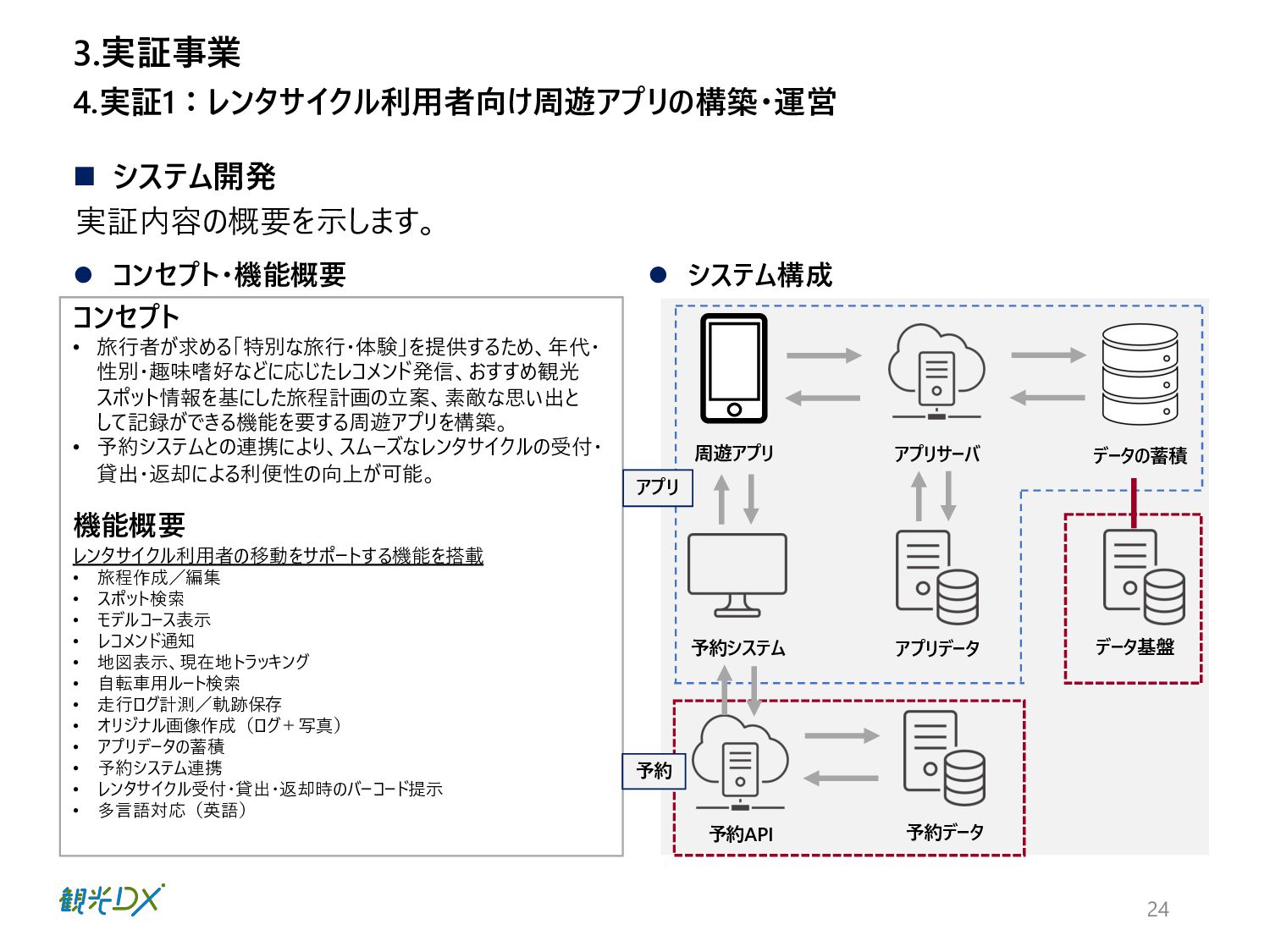 3.実証事業
4.実証1：レンタサイクル利用者向け周遊アプリの構築・運営

■ システム開発
実証内容の概要を示します。

● コンセプト・機能概要

コンセプト
• 旅行者が求める「特別な旅行・体験」を提供するため、年代・性別・趣味嗜好などに応じたレコメンド発信、おすすめ観光スポット情報を基にした旅程計画の立案、素敵な思い出として記録ができる機能を要する周遊アプリを構築。
• 予約システムとの連携により、スムーズなレンタサイクルの受付・貸出・返却による利便性の向上が可能。

機能概要
レンタサイクル利用者の移動をサポートする機能を搭載
• 旅程作成／編集
• スポット検索
• モデルコース表示
• レコメンド通知
• 地図表示、現在地トラッキング
• 自転車用ルート検索
• 走行ログ計測／軌跡保存
• オリジナル画像作成（ログ＋写真）
• アプリデータの蓄積
• 予約システム連携
• レンタサイクル受付・貸出・返却時のバーコード提示
• 多言語対応（英語）

● システム構成

周遊アプリ
アプリサーバ
データの蓄積
アプリ
予約システム
アプリデータ
データ基盤
予約
予約API
予約データ

観光DX

24