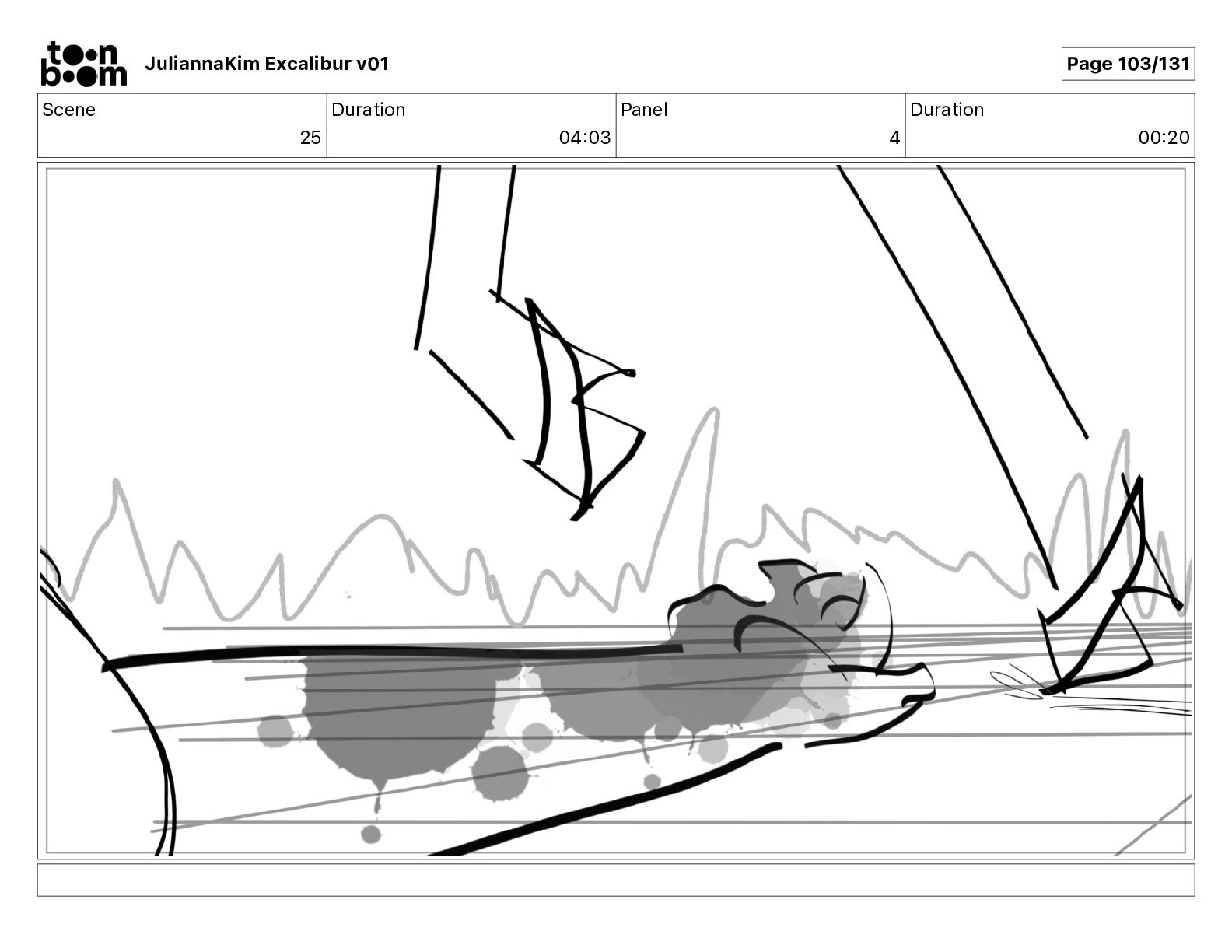 toon boom JuliannaKim Excalibur v01

Page 103/131

| Scene | Duration | Panel | Duration |
|---|---|---|---|
| 25 | 04:03 | 4 | 00:20 |