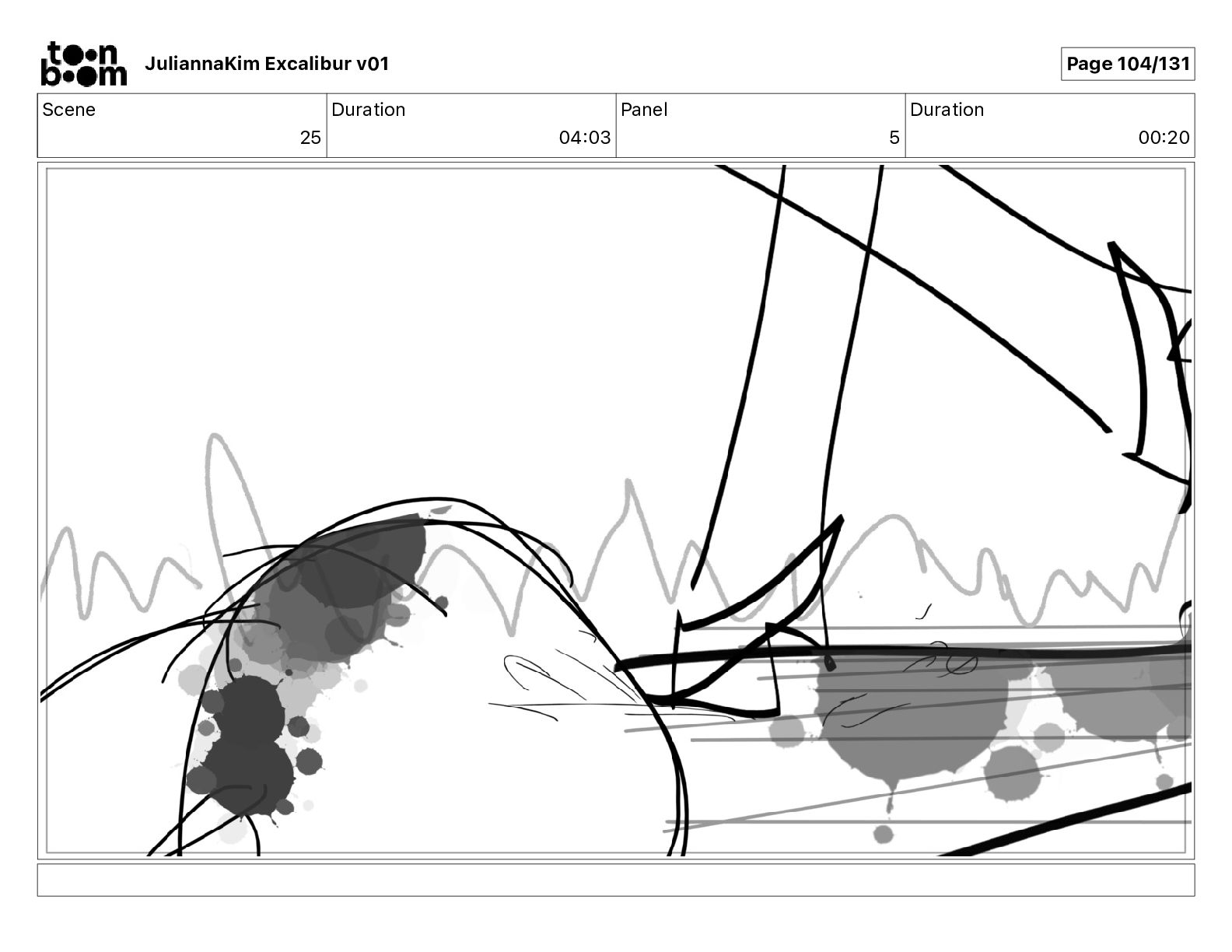 toon boom JuliannaKim Excalibur v01

Page 104/131

| Scene | Duration | Panel | Duration |
|---|---|---|---|
| 25 | 04:03 | 5 | 00:20 |