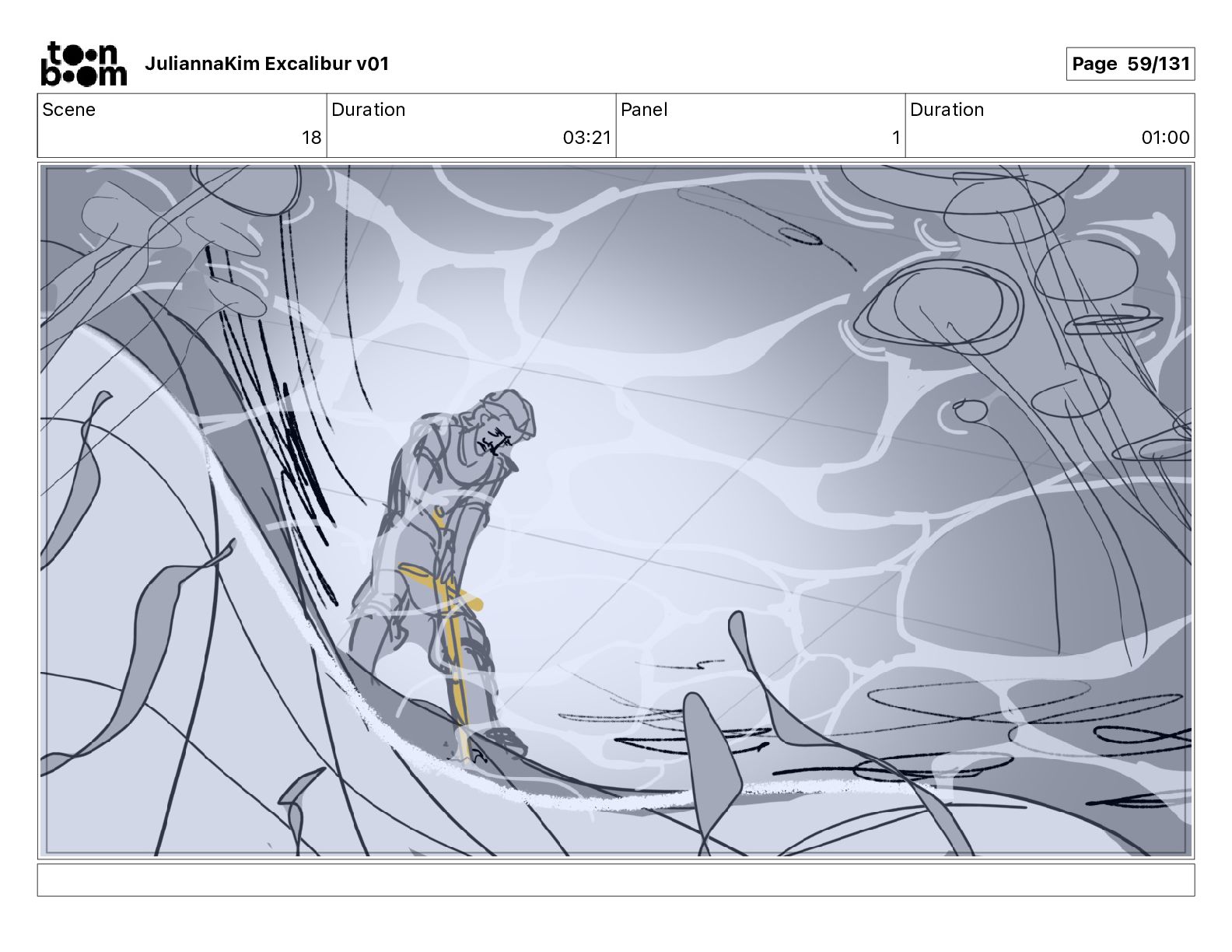 toon boom JuliannaKim Excalibur v01

Page 59/131

| Scene | Duration | Panel | Duration |
|---|---|---|---|
| 18 | 03:21 | 1 | 01:00 |