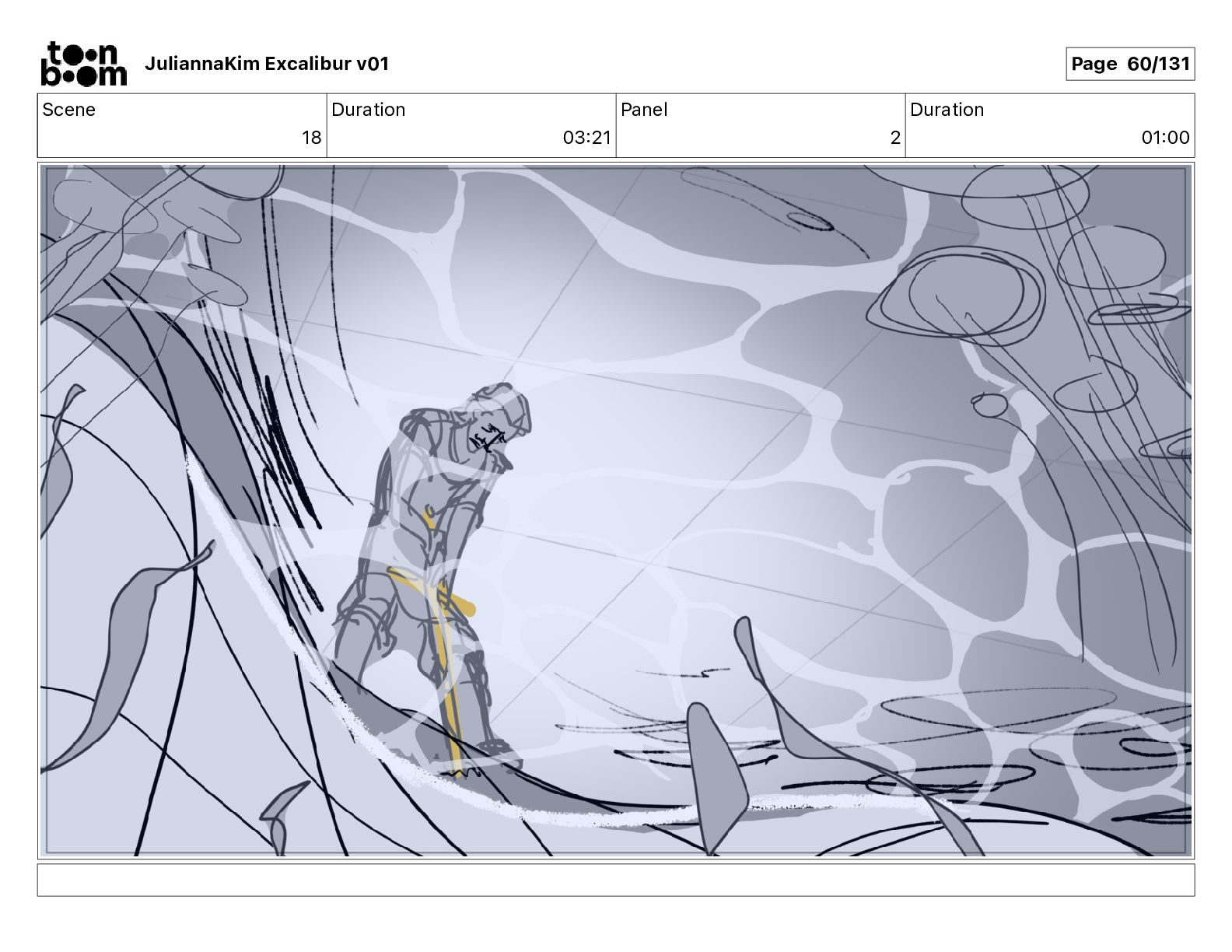 toon boom JuliannaKim Excalibur v01

Page 60/131

| Scene | Duration | Panel | Duration |
|---|---|---|---|
| 18 | 03:21 | 2 | 01:00 |