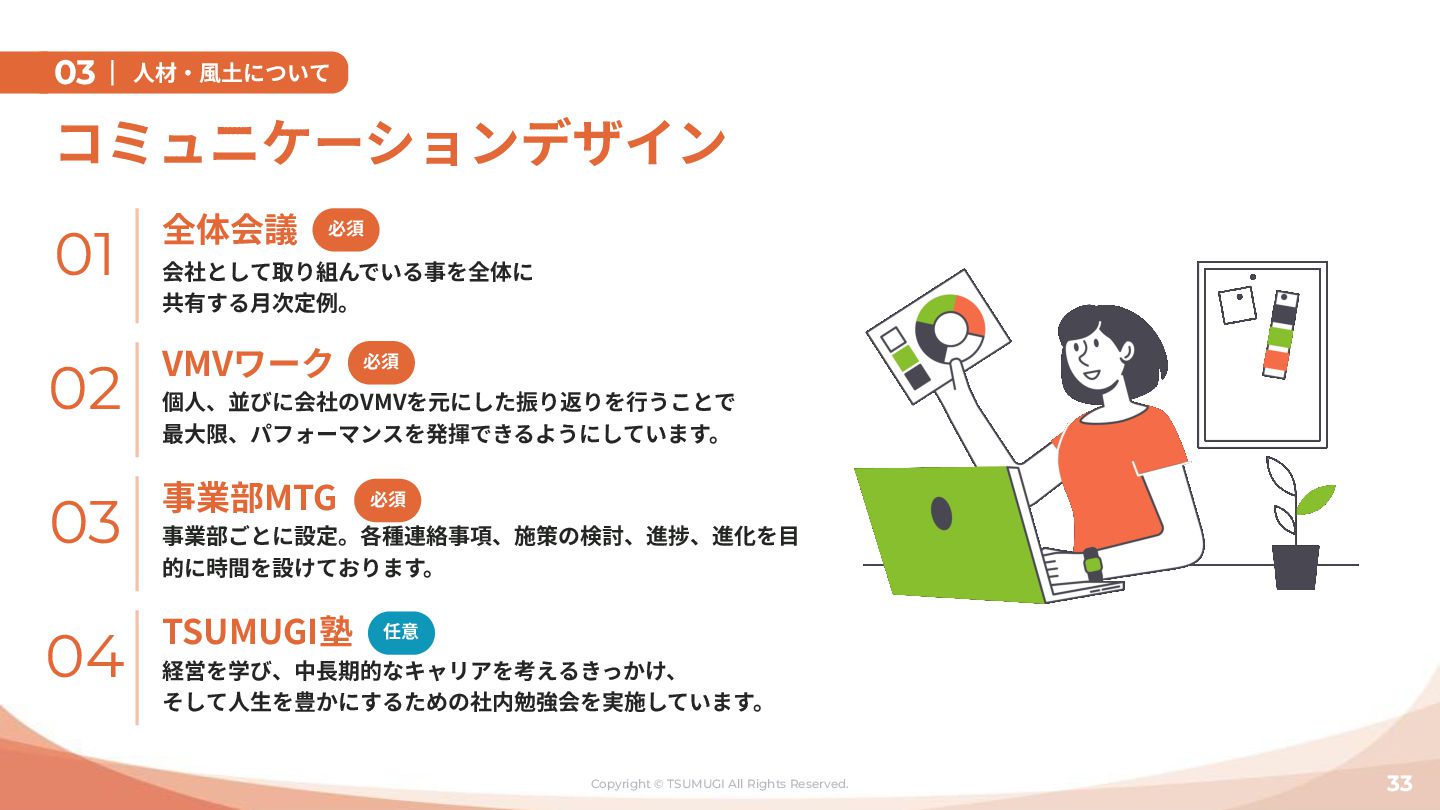 03 | 人材・風土について

コミュニケーションデザイン

01 全体会議 必須
会社として取り組んでいる事を全体に共有する月次定例。

02 VMVワーク 必須
個人、並びに会社のVMVを元にした振り返りを行うことで最大限、パフォーマンスを発揮できるようにしています。

03 事業部MTG 必須
事業部ごとに設定。各種連絡事項、施策の検討、進捗、進化を目的に時間を設けております。

04 TSUMUGI塾 任意
経営を学び、中長期的なキャリアを考えるきっかけ、そして人生を豊かにするための社内勉強会を実施しています。

Copyright © TSUMUGI All Rights Reserved.

33