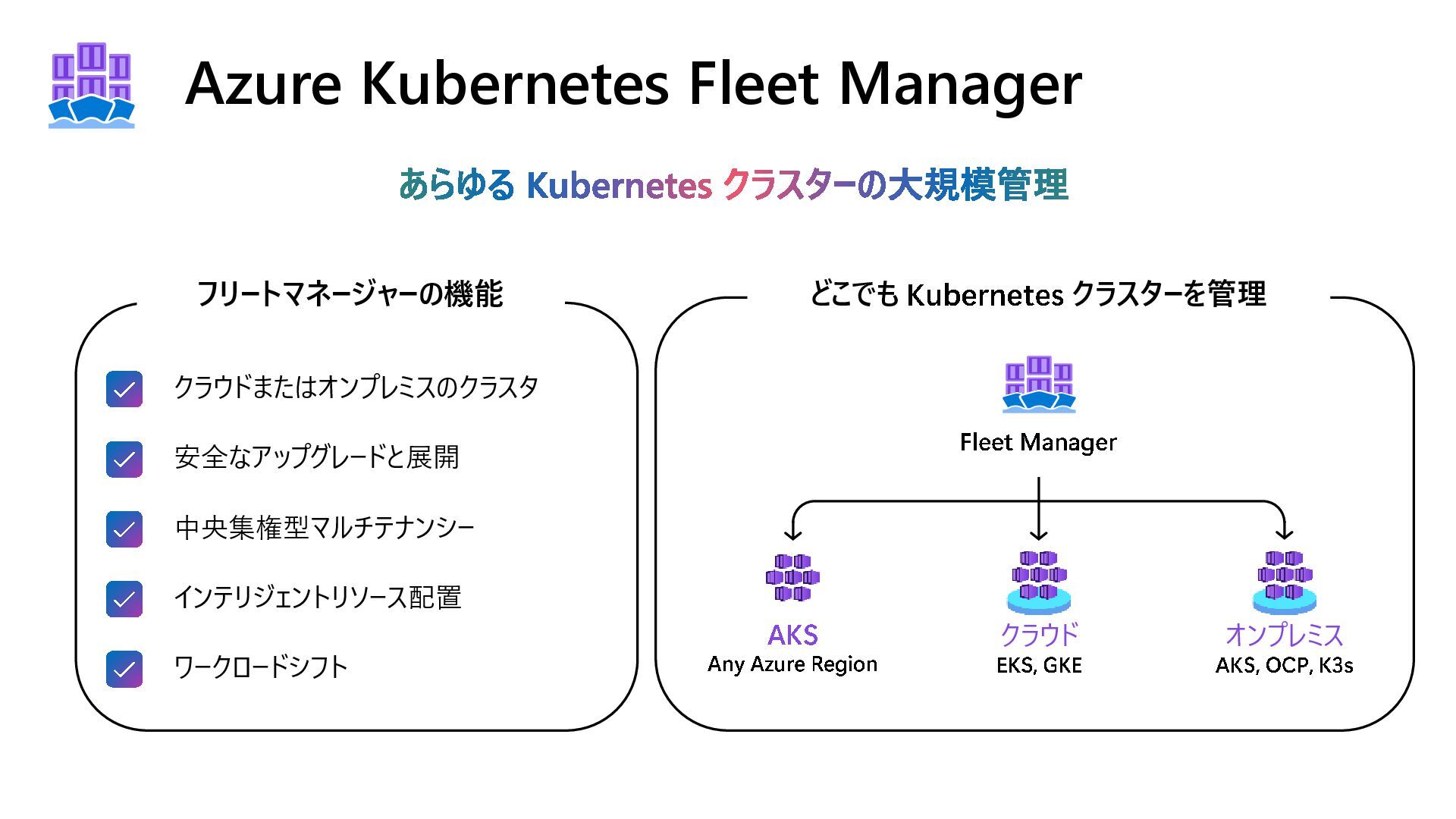 Azure Kubernetes Fleet Manager

あらゆる Kubernetes クラスターの大規模管理

フリートマネージャーの機能

クラウドまたはオンプレミスのクラスタ

安全なアップグレードと展開

中央集権型マルチテナンシー

インテリジェントリソース配置

ワークロードシフト

どこでも Kubernetes クラスターを管理

Fleet Manager

AKS
Any Azure Region

クラウド
EKS, GKE

オンプレミス
AKS, OCP, K3s