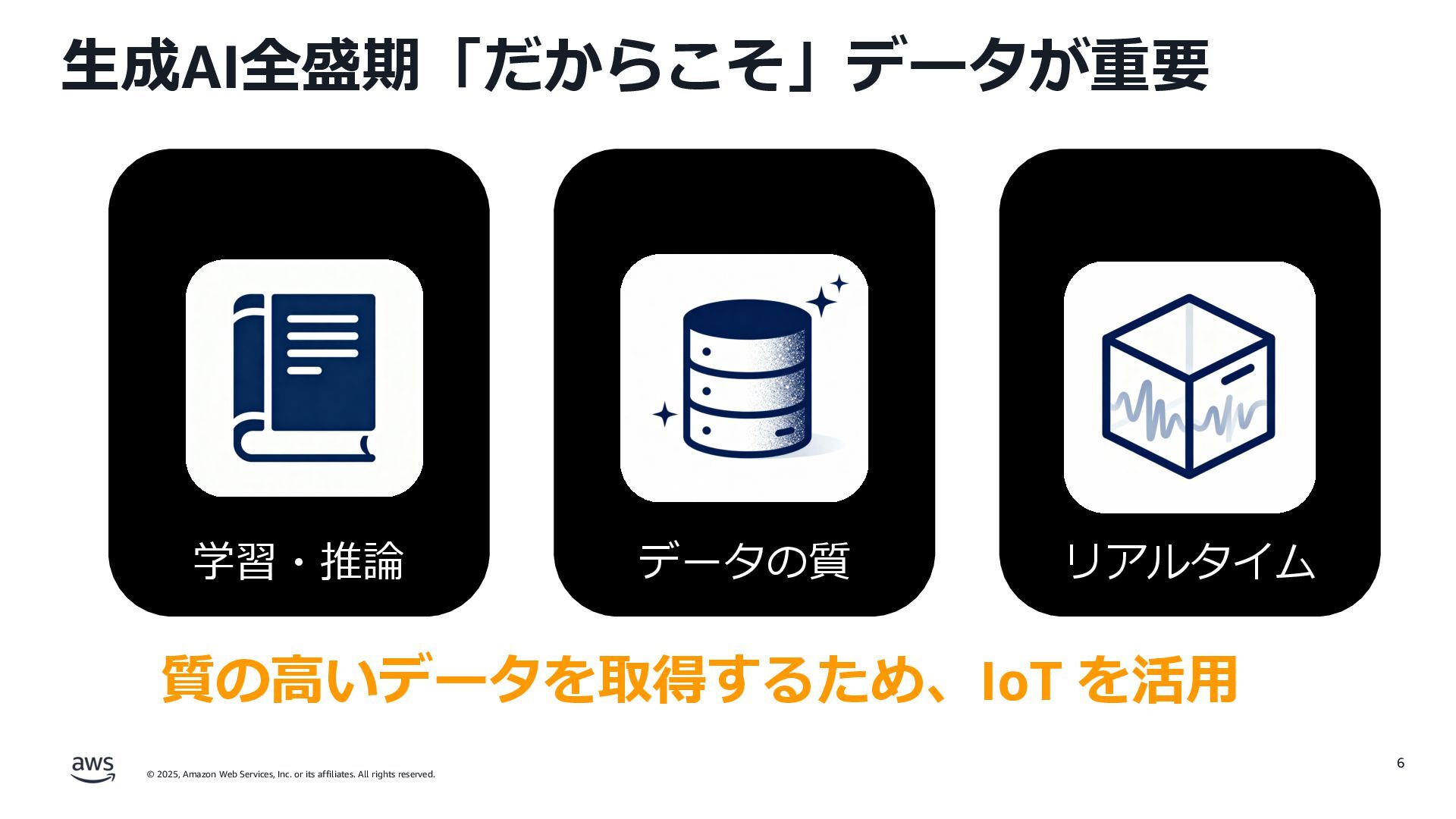 生成AI全盛期「だからこそ」データが重要

学習・推論

データの質

リアルタイム

質の高いデータを取得するため、IoT を活用

aws

© 2025, Amazon Web Services, Inc. or its affiliates. All rights reserved.

6