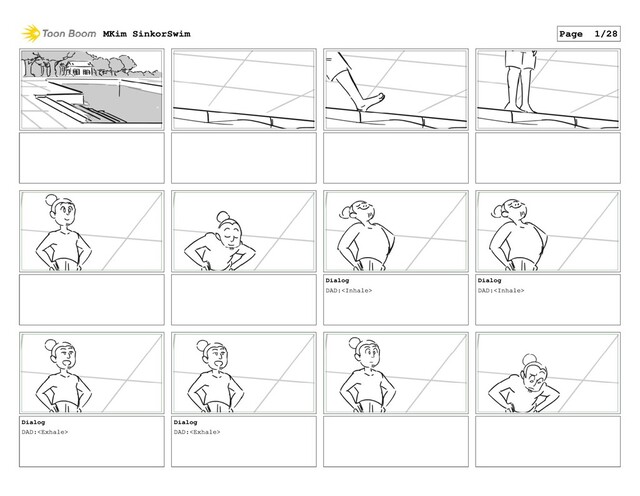 Toon Boom MKim SinkorSwim

Page 1/28

Dialog
DAD:<Inhale>

Dialog
DAD:<Inhale>

Dialog
DAD:<Exhale>

Dialog
DAD:<Exhale>