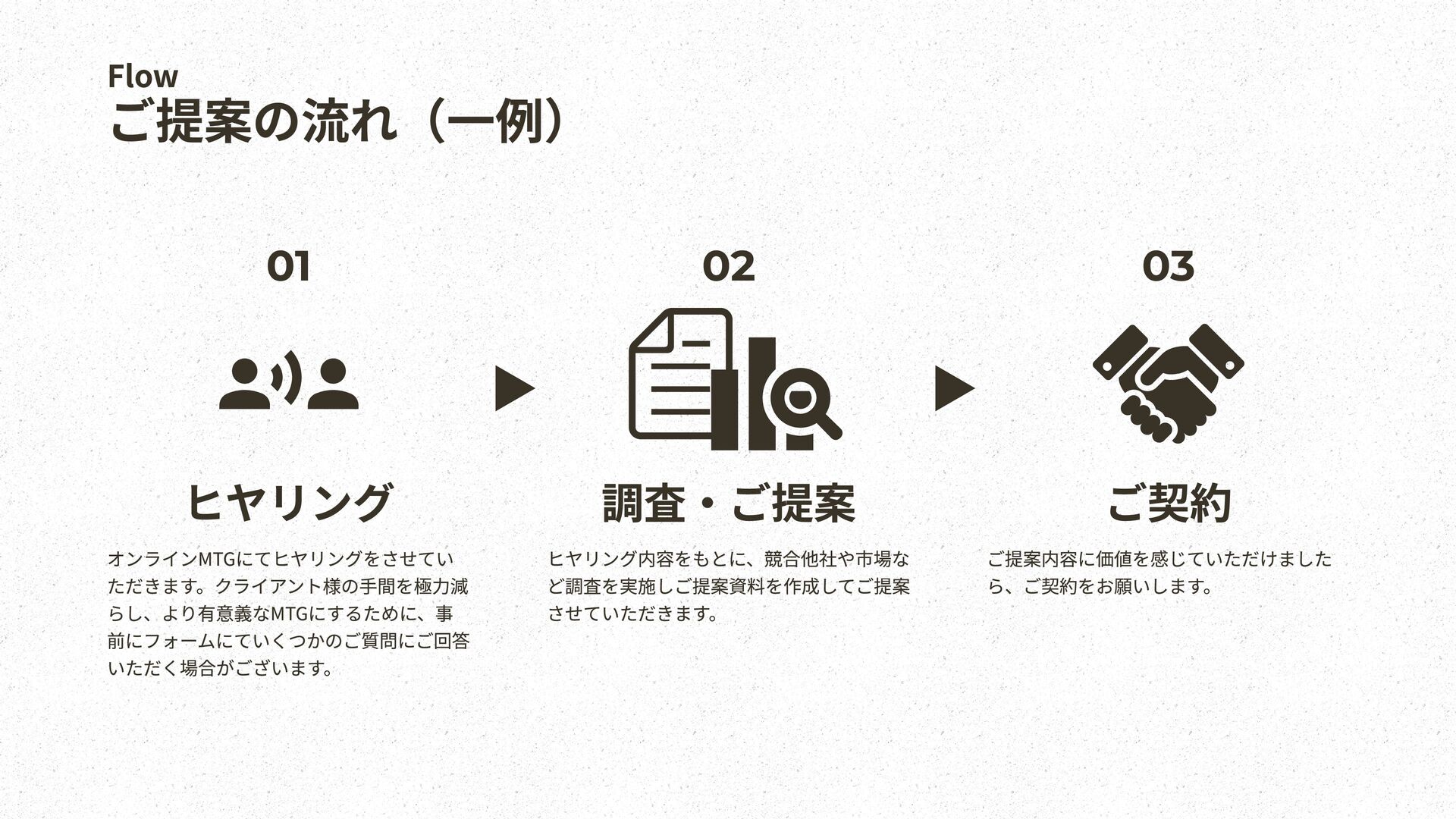 Flow
ご提案の流れ（一例）

01

ヒヤリング

オンラインMTGにてヒヤリングをさせていただきます。クライアント様の手間を極力減らし、より有意義なMTGにするために、事前にフォームにていくつかのご質問にご回答いただく場合がございます。

02

調査・ご提案

ヒヤリング内容をもとに、競合他社や市場など調査を実施しご提案資料を作成してご提案させていただきます。

03

ご契約

ご提案内容に価値を感じていただけましたら、ご契約をお願いします。