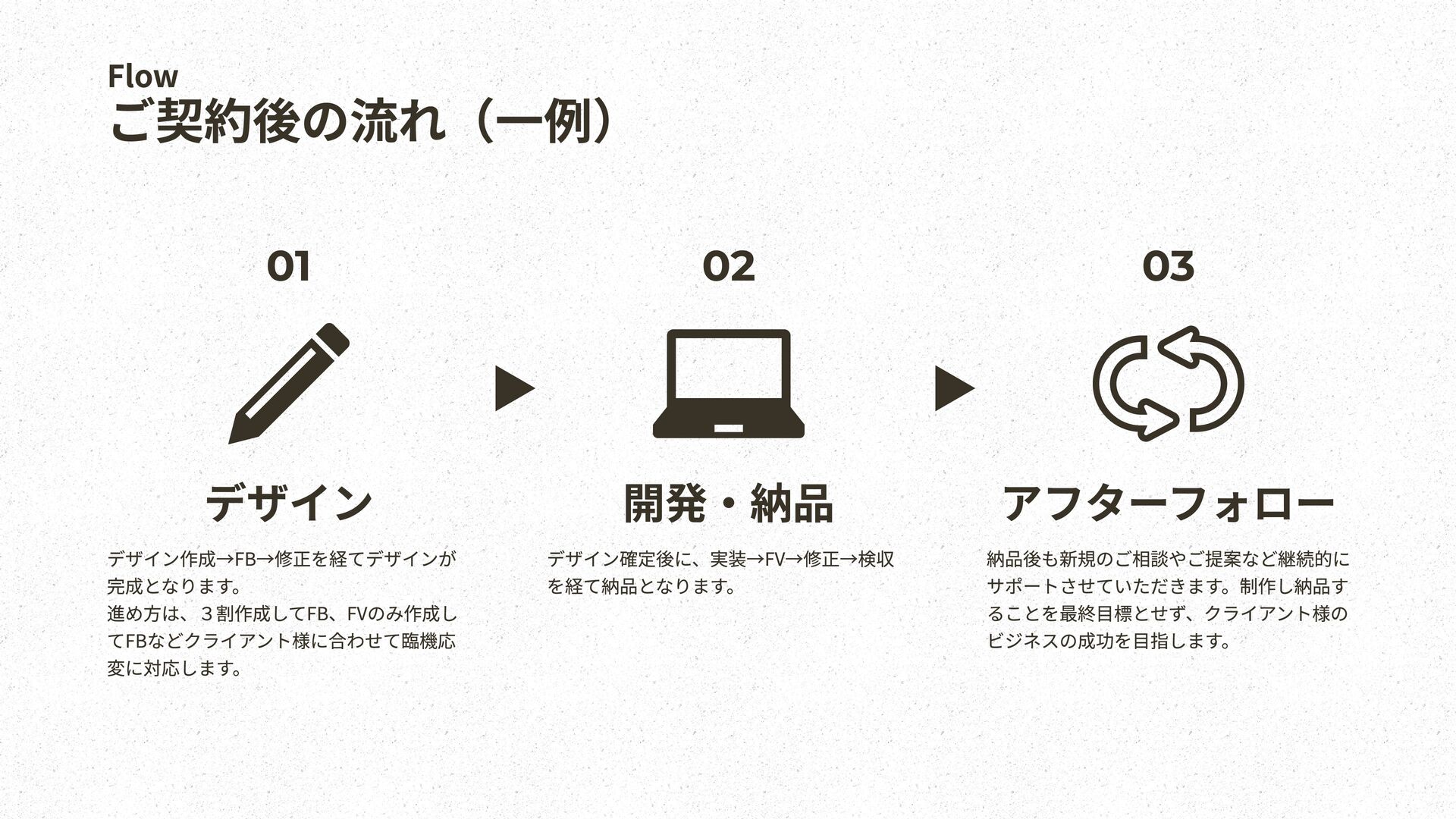 Flow
ご契約後の流れ（一例）

01

デザイン

デザイン作成→FB→修正を経てデザインが完成となります。
進め方は、３割作成してFB、FVのみ作成してFBなどクライアント様に合わせて臨機応変に対応します。

02

開発・納品

デザイン確定後に、実装→FV→修正→検収を経て納品となります。

03

アフターフォロー

納品後も新規のご相談やご提案など継続的にサポートさせていただきます。制作し納品することを最終目標とせず、クライアント様のビジネスの成功を目指します。