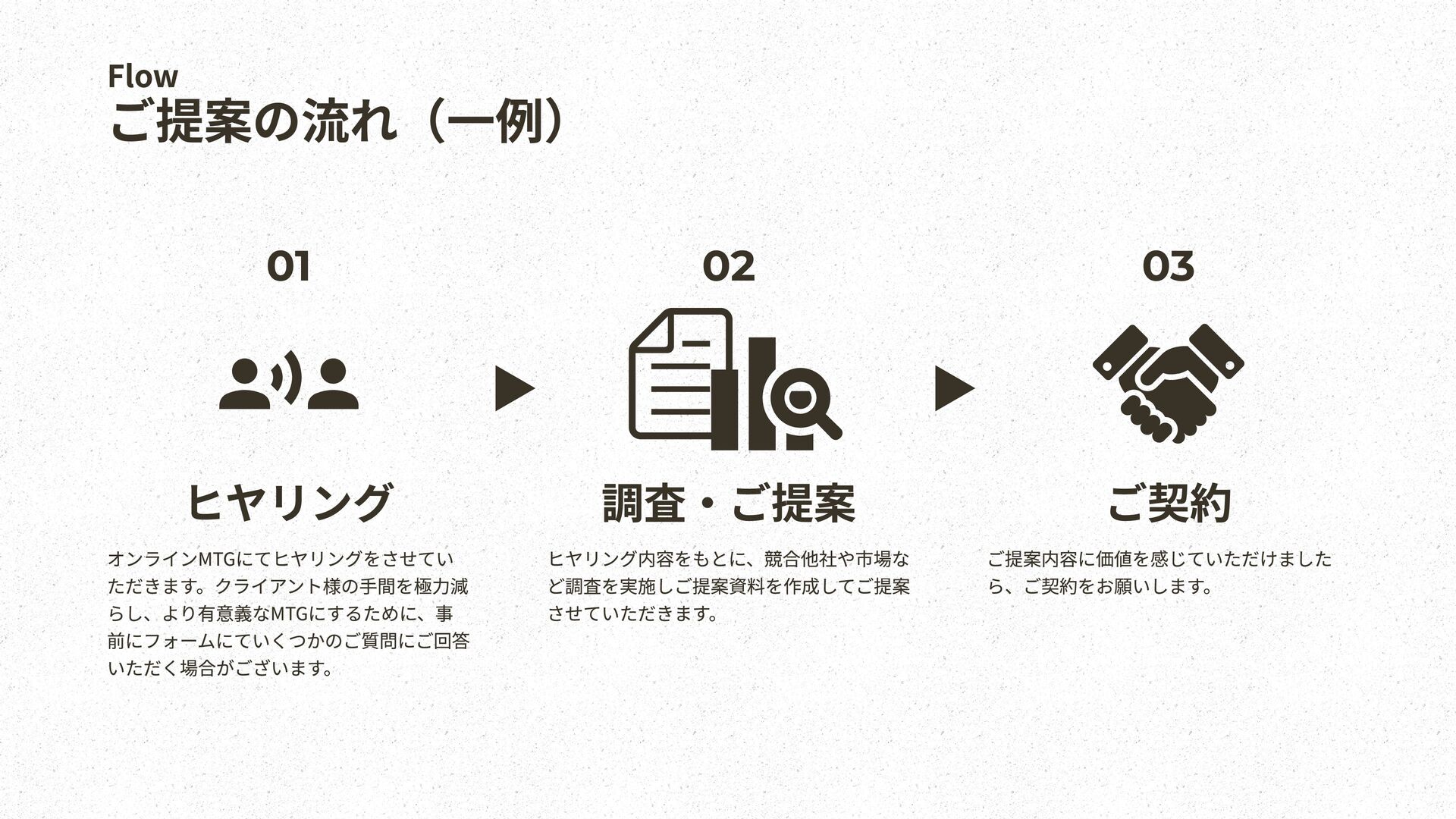 Flow
ご提案の流れ（一例）

01

ヒヤリング

オンラインMTGにてヒヤリングをさせていただきます。クライアント様の手間を極力減らし、より有意義なMTGにするために、事前にフォームにていくつかのご質問にご回答いただく場合がございます。

02

調査・ご提案

ヒヤリング内容をもとに、競合他社や市場など調査を実施しご提案資料を作成してご提案させていただきます。

03

ご契約

ご提案内容に価値を感じていただけましたら、ご契約をお願いします。