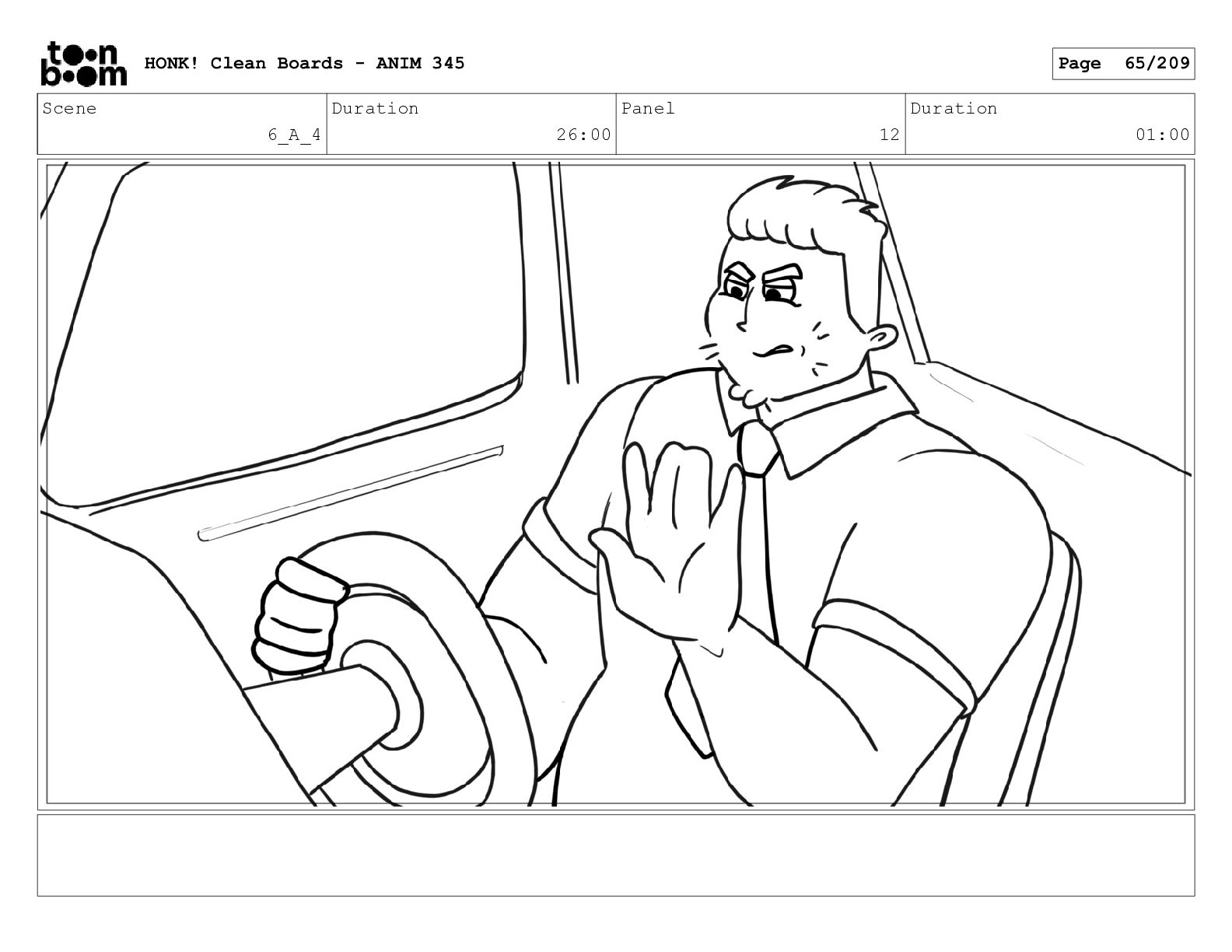 toon boom HONK! Clean Boards - ANIM 345

Page 65/209

| Scene | Duration | Panel | Duration |
|---|---|---|---|
| 6_A_4 | 26:00 | 12 | 01:00 |