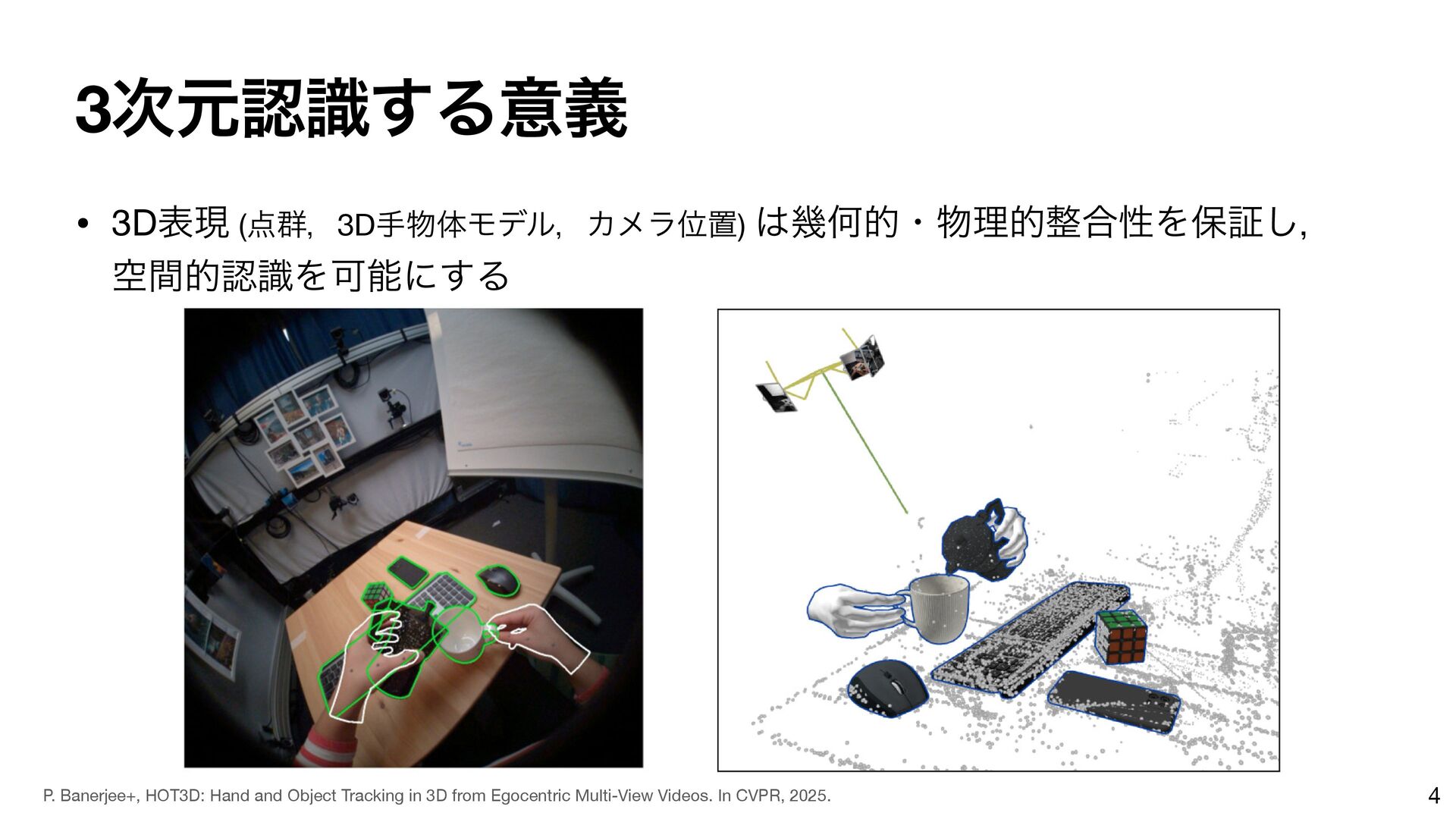 3次元認識する意義

• 3D表現 (点群，3D手物体モデル，カメラ位置) は幾何的・物理的整合性を保証し，空間的認識を可能にする

P. Banerjee+, HOT3D: Hand and Object Tracking in 3D from Egocentric Multi-View Videos. In CVPR, 2025.

4