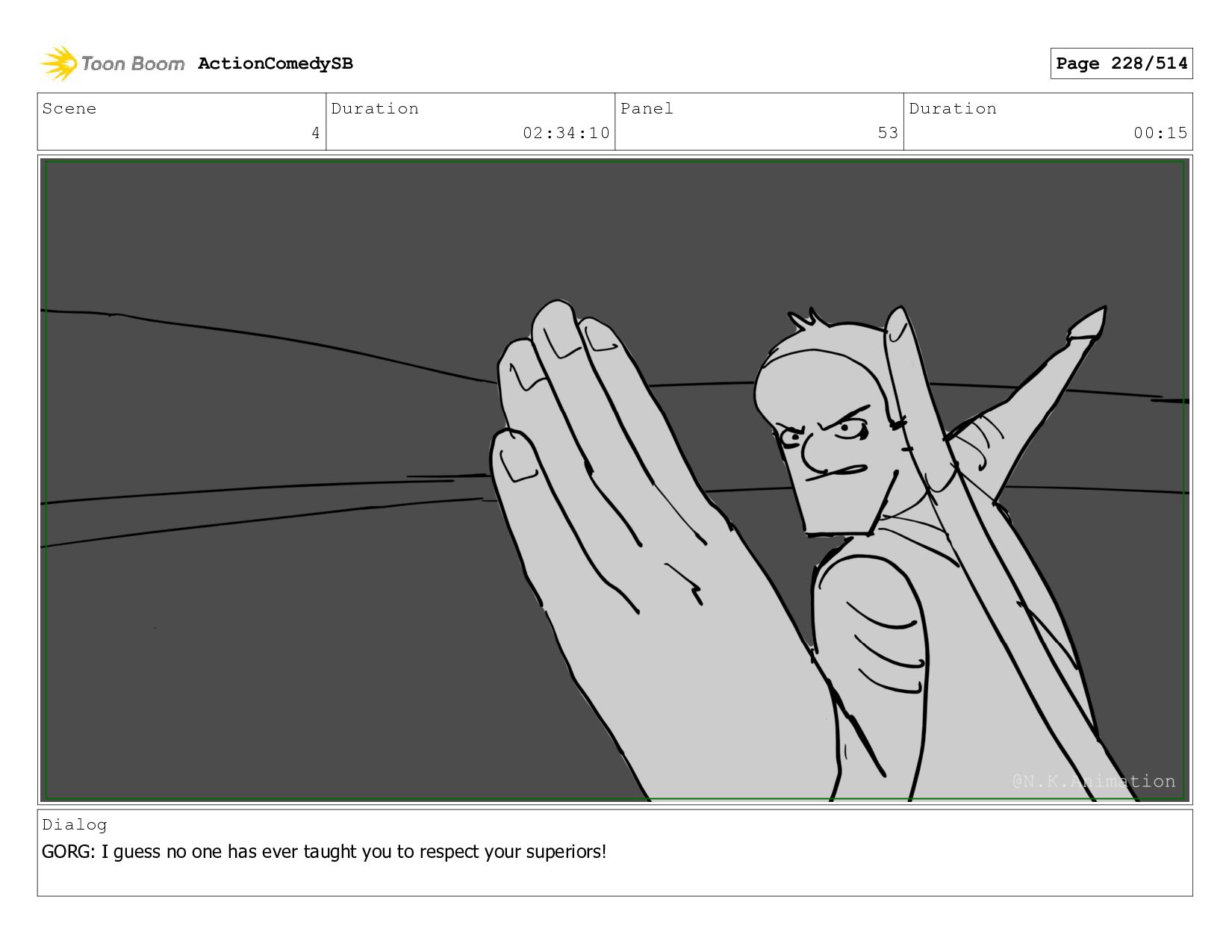 Toon Boom ActionComedySB

Page 228/514

| Scene | Duration | Panel | Duration |
|---|---|---|---|
| 4 | 02:34:10 | 53 | 00:15 |

@N.K.Animation

Dialog
GORG: I guess no one has ever taught you to respect your superiors!