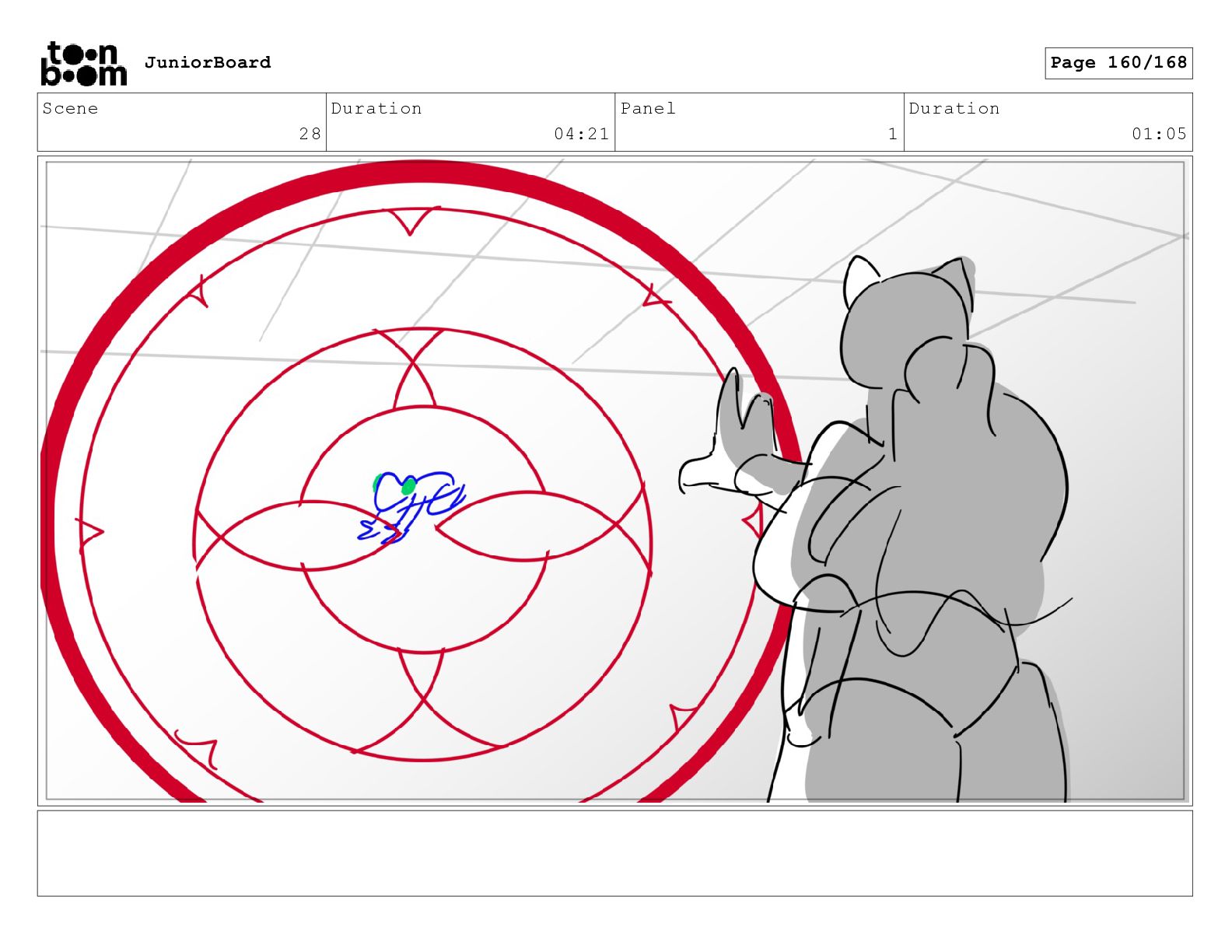 toon boom JuniorBoard

Page 160/168

| Scene | Duration | Panel | Duration |
|---|---|---|---|
| 28 | 04:21 | 1 | 01:05 |