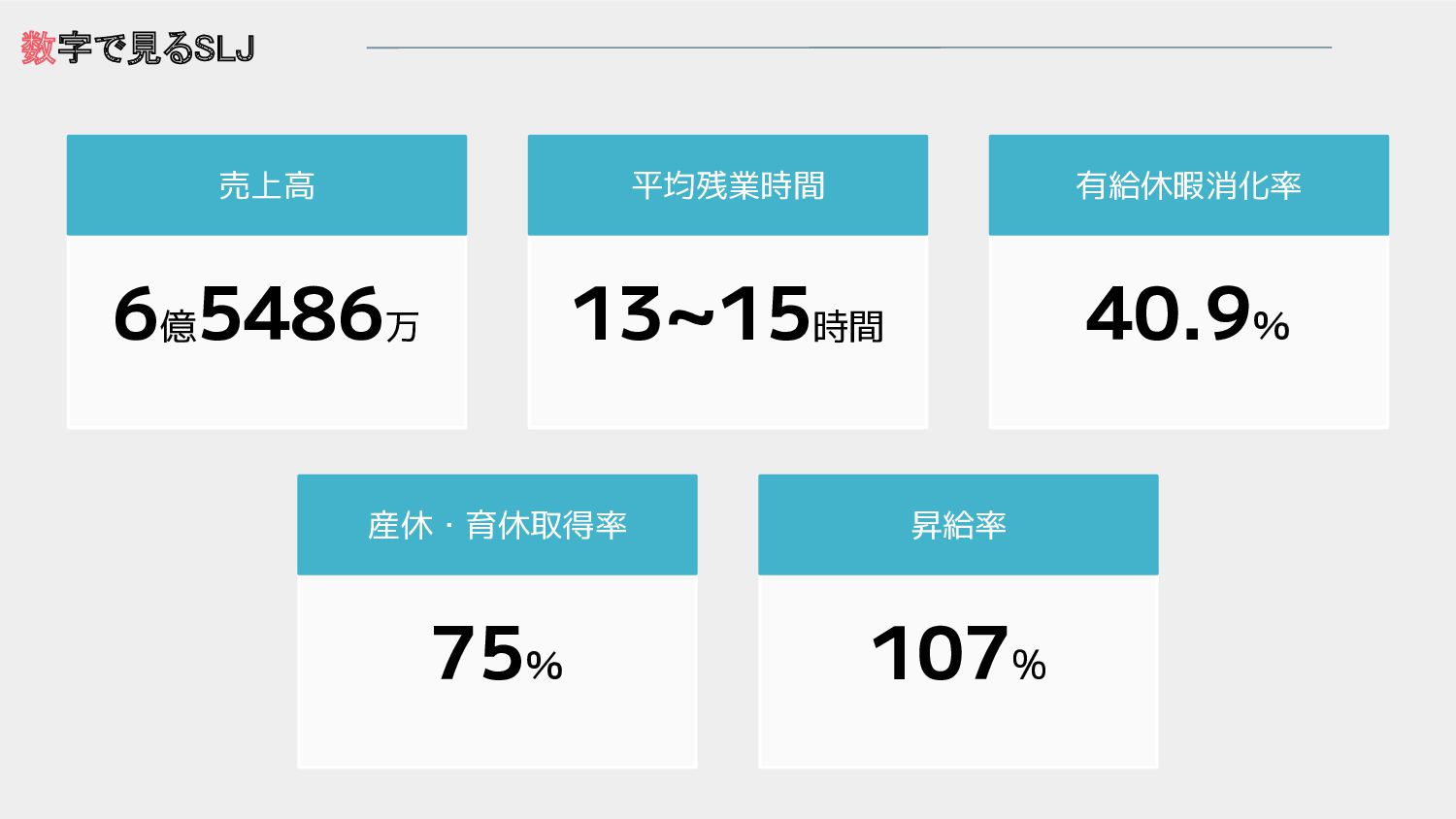 数字で見るSLJ

売上高

6億5486万

平均残業時間

13~15時間

有給休暇消化率

40.9%

産休・育休取得率

75%

昇給率

107%