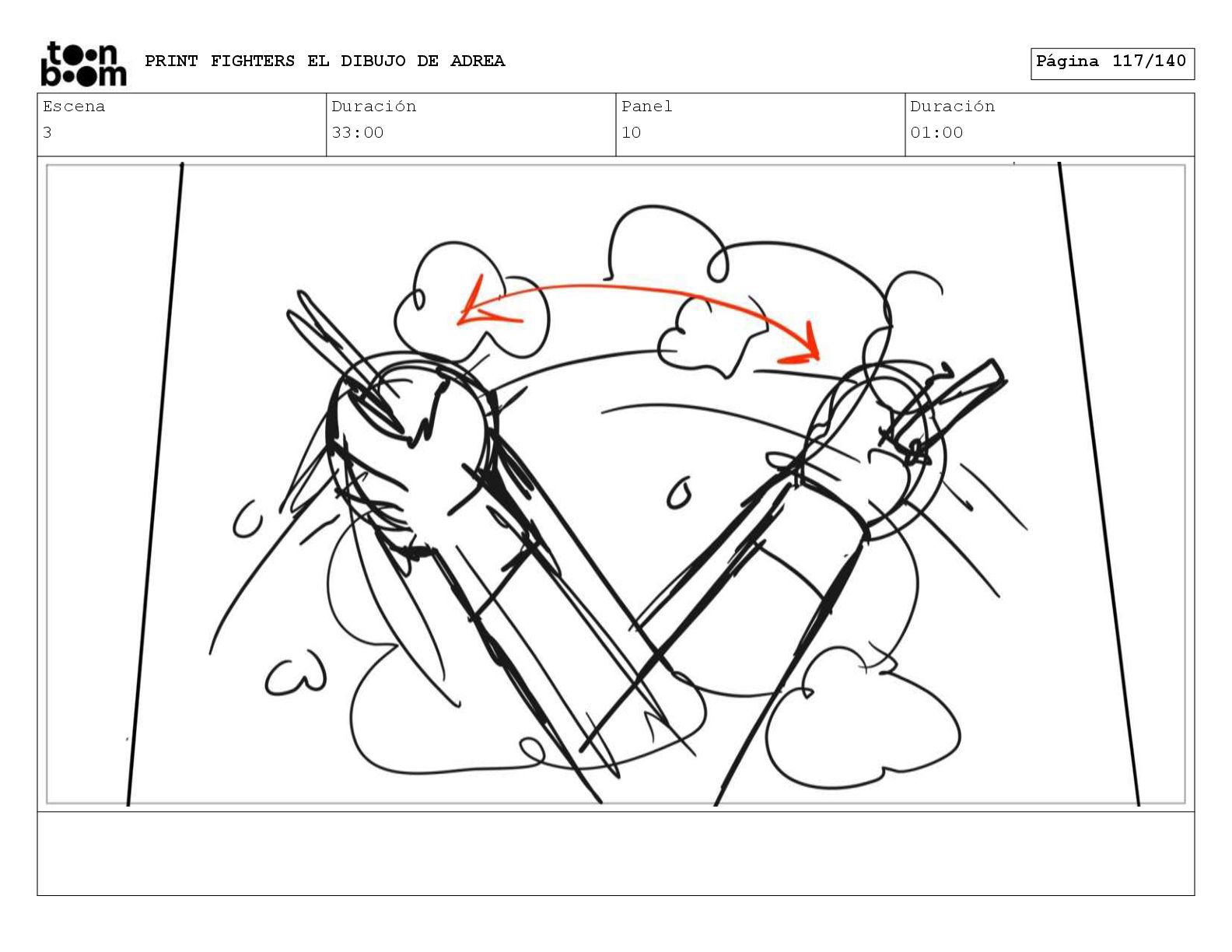 toon boom PRINT FIGHTERS EL DIBUJO DE ADREA

Página 117/140

| Escena | Duración | Panel | Duración |
|---|---|---|---|
| 3 | 33:00 | 10 | 01:00 |